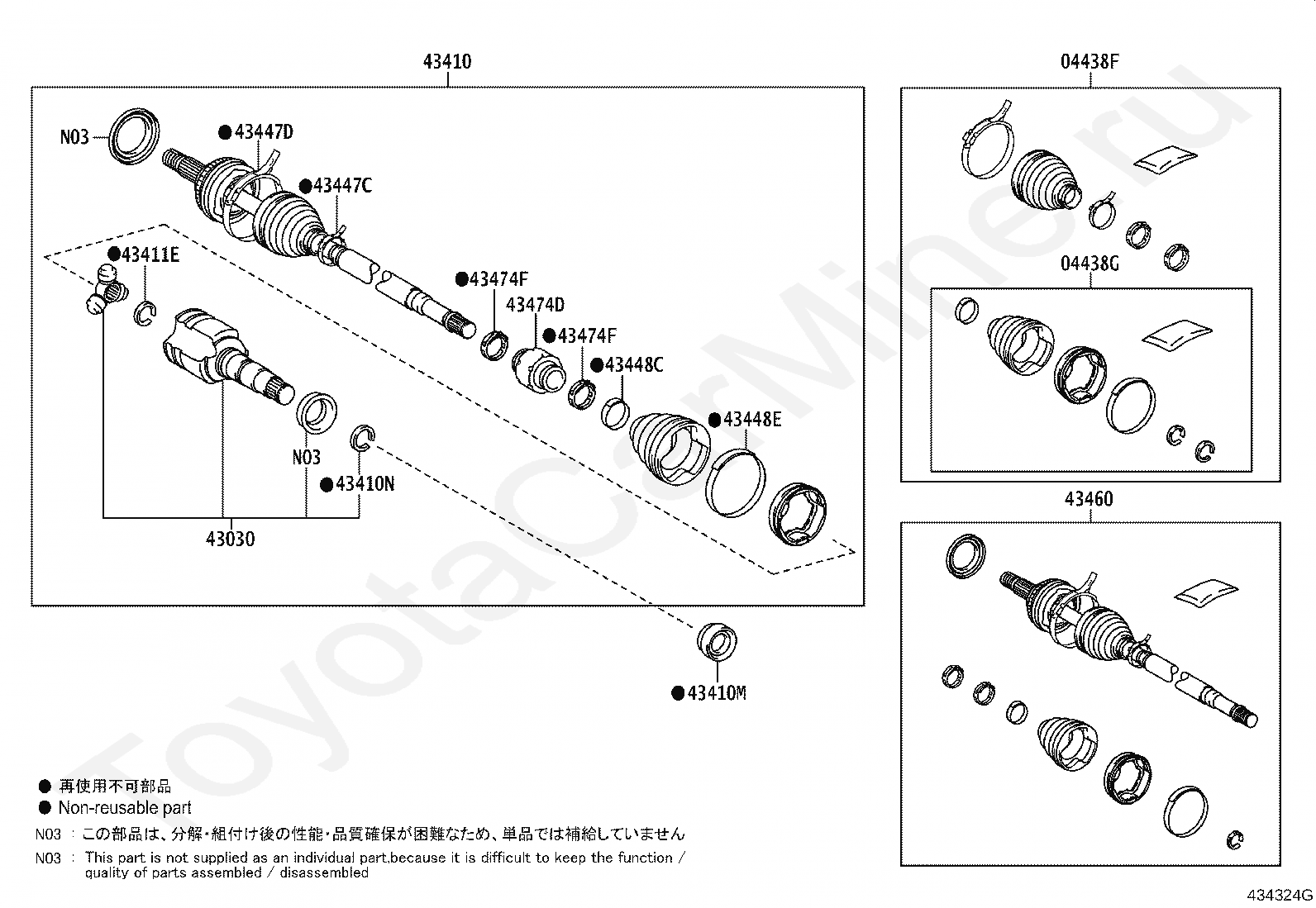 43410

N03

●43447D

●43447C

●43411E

●43474F

43474D

●43474F

●43448C

●43448E

N03

●43410N

43030

●43410M

04438F

04438G

43460

ToyotaCarMine.ru

● 再使用不可部品
● Non-reusable part
N03 : この部品は、分解・組付け後の性能・品質確保が困難なため、単品では補給していません
N03 : This part is not supplied as an individual part,because it is difficult to keep the function / quality of parts assembled / disassembled

434324G