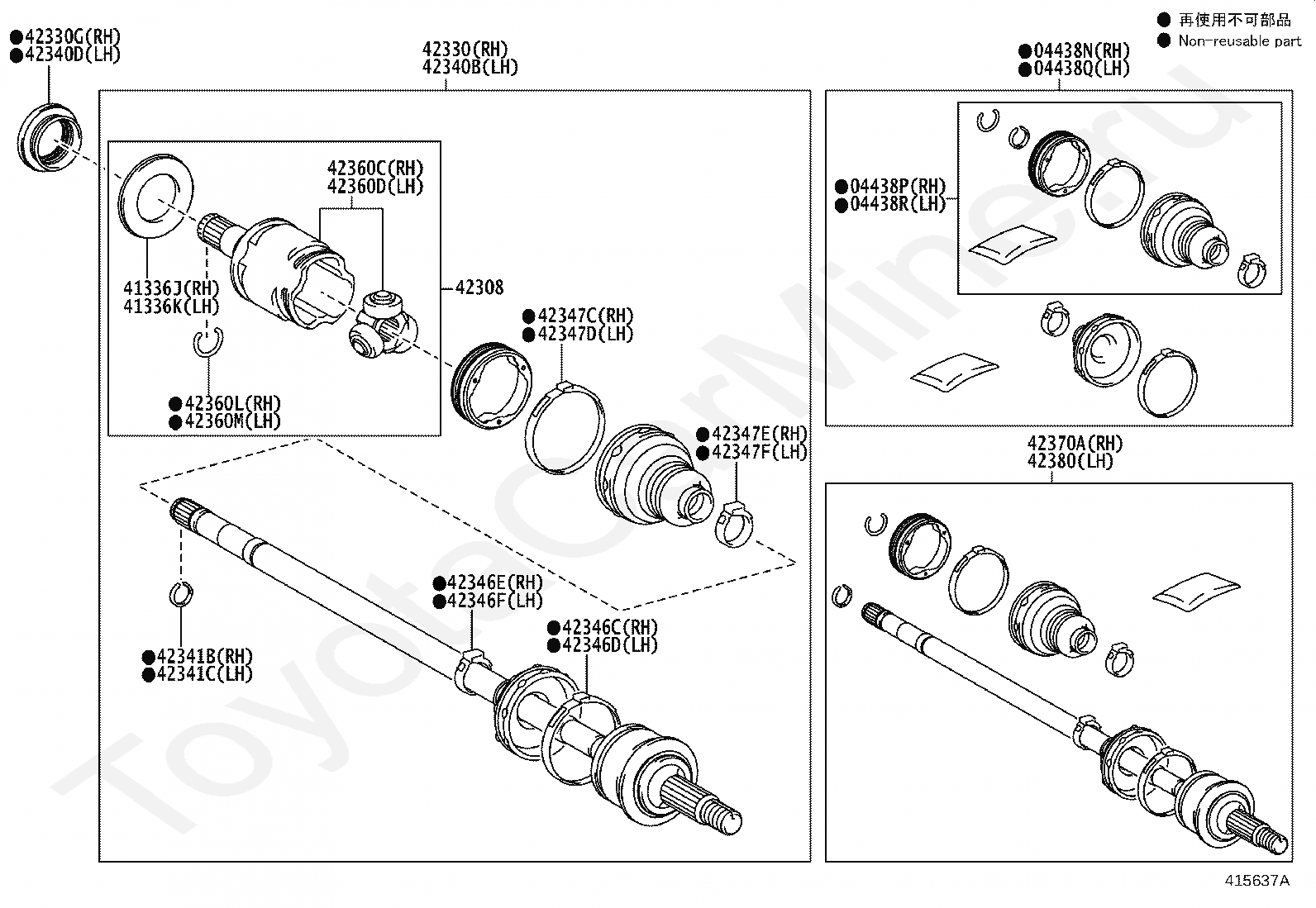 ● 再使用不可部品
● Non-reusable part

●42330G(RH)
●42340D(LH)

42330(RH)
42340B(LH)

●04438N(RH)
●04438Q(LH)

42360C(RH)
42360D(LH)

●04438P(RH)
●04438R(LH)

41336J(RH)
41336K(LH)

42308

●42347C(RH)
●42347D(LH)

●42360L(RH)
●42360M(LH)

●42347E(RH)
●42347F(LH)

42370A(RH)
42380(LH)

●42346E(RH)
●42346F(LH)

●42346C(RH)
●42346D(LH)

●42341B(RH)
●42341C(LH)

ToyotaCarMiner.ru

415637A