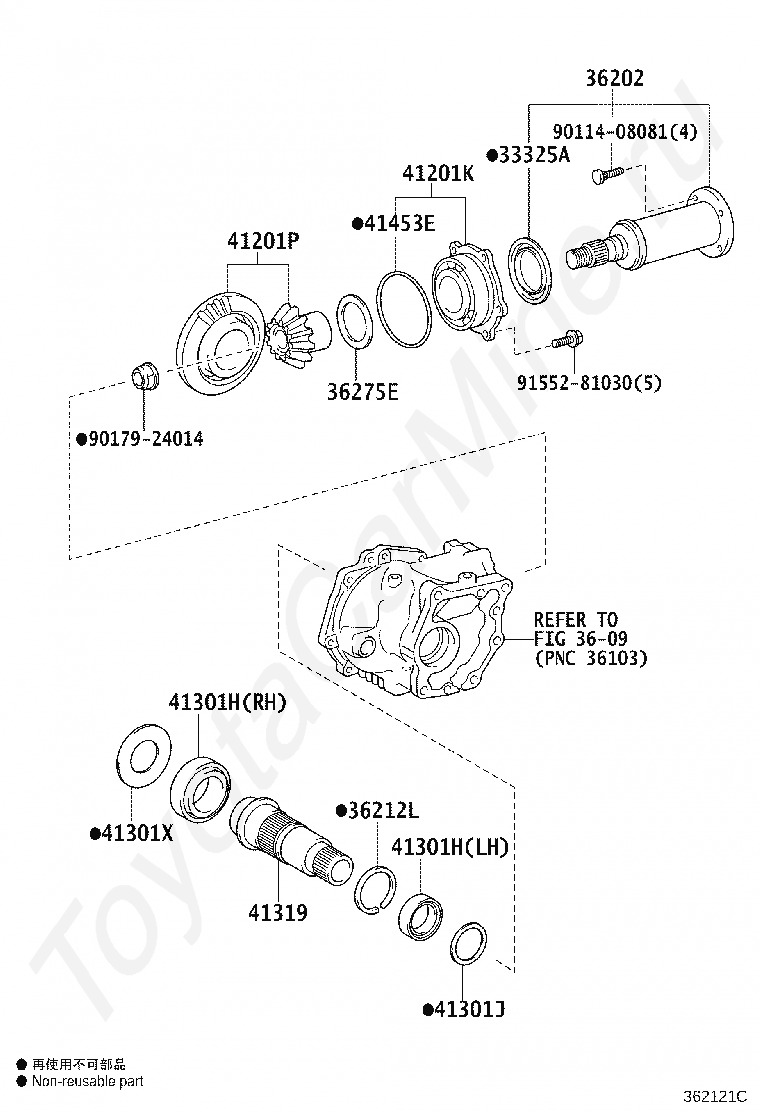 36202
90114-08081(4)
●33325A
41201K
●41453E
41201P
36275E
91552-81030(5)
●90179-24014
REFER TO
FIG 36-09
(PNC 36103)
41301H(RH)
●41301X
●36212L
41301H(LH)
41319
●41301J
ToyotaCarMine.ru
● 再使用不可部品
● Non-reusable part
362121C