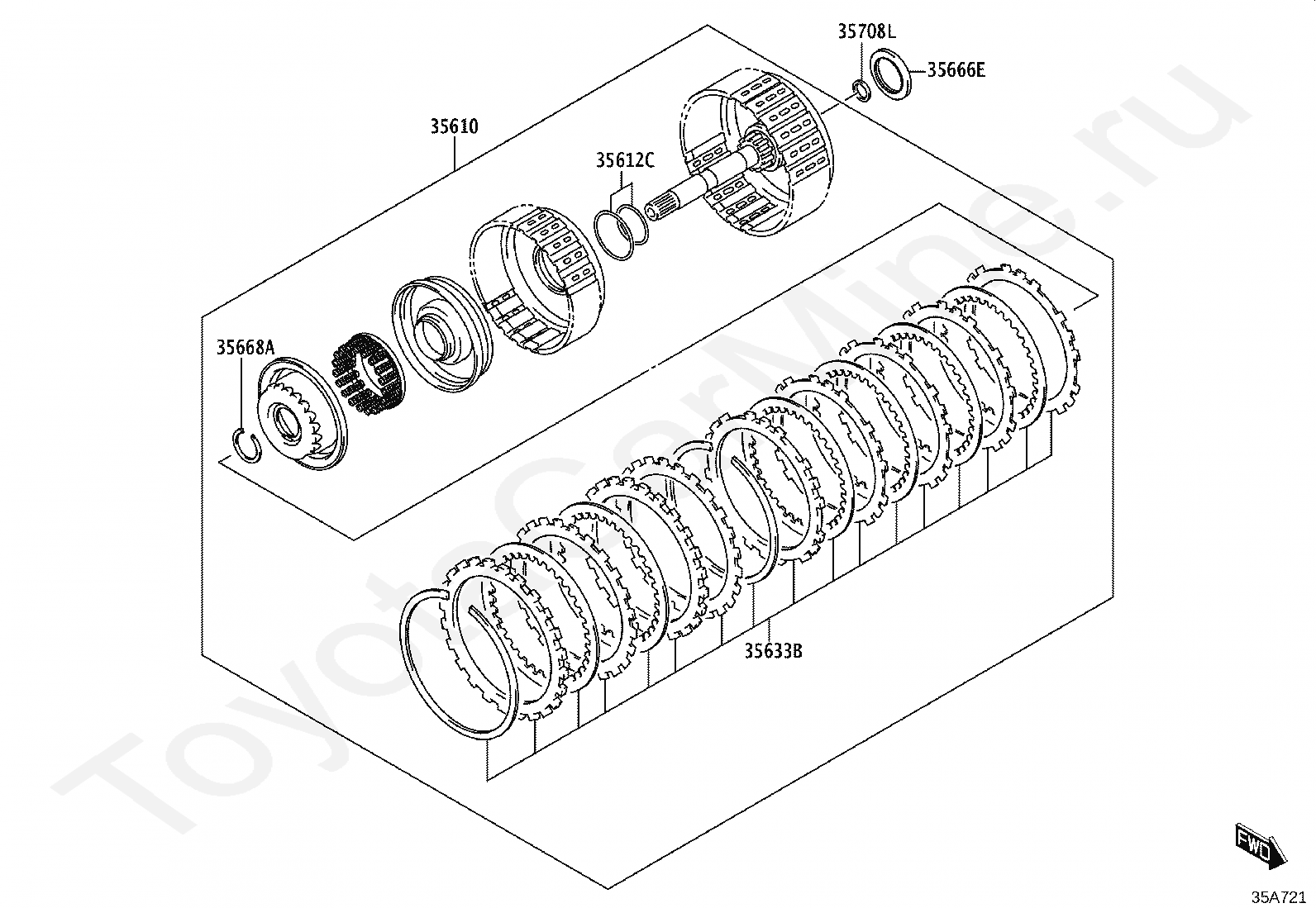 35708L
35666E
35610
35612C
35668A
35633B
ToyotaCarMine.ru
FWD
35A721