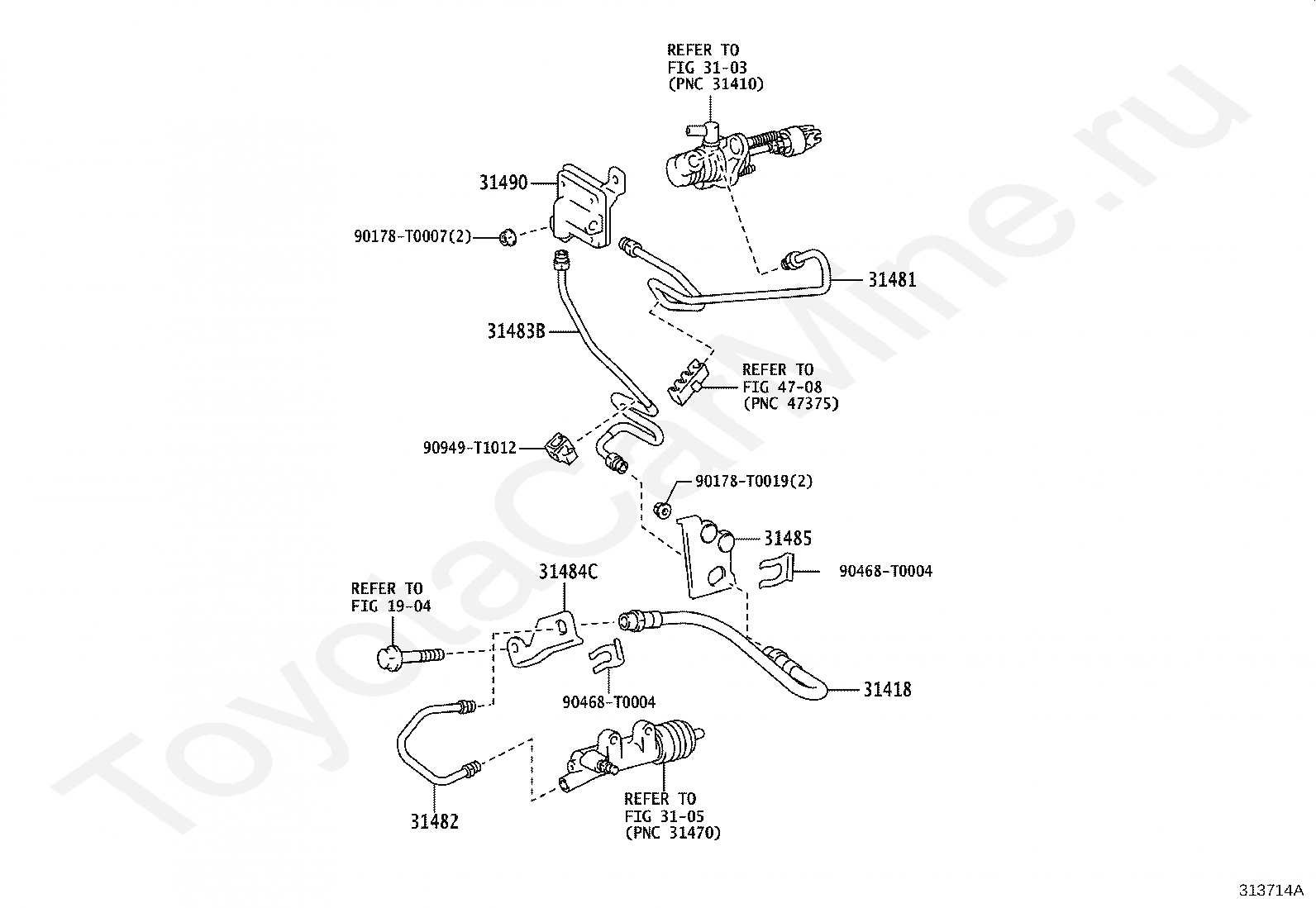 REFER TO
FIG 31-03
(PNC 31410)

31490

90178-T0007(2)

31481

31483B

REFER TO
FIG 47-08
(PNC 47375)

90949-T1012

90178-T0019(2)

31485

90468-T0004

31484C

REFER TO
FIG 19-04

90468-T0004

31418

31482

REFER TO
FIG 31-05
(PNC 31470)

ToyotaCarMine.ru

313714A