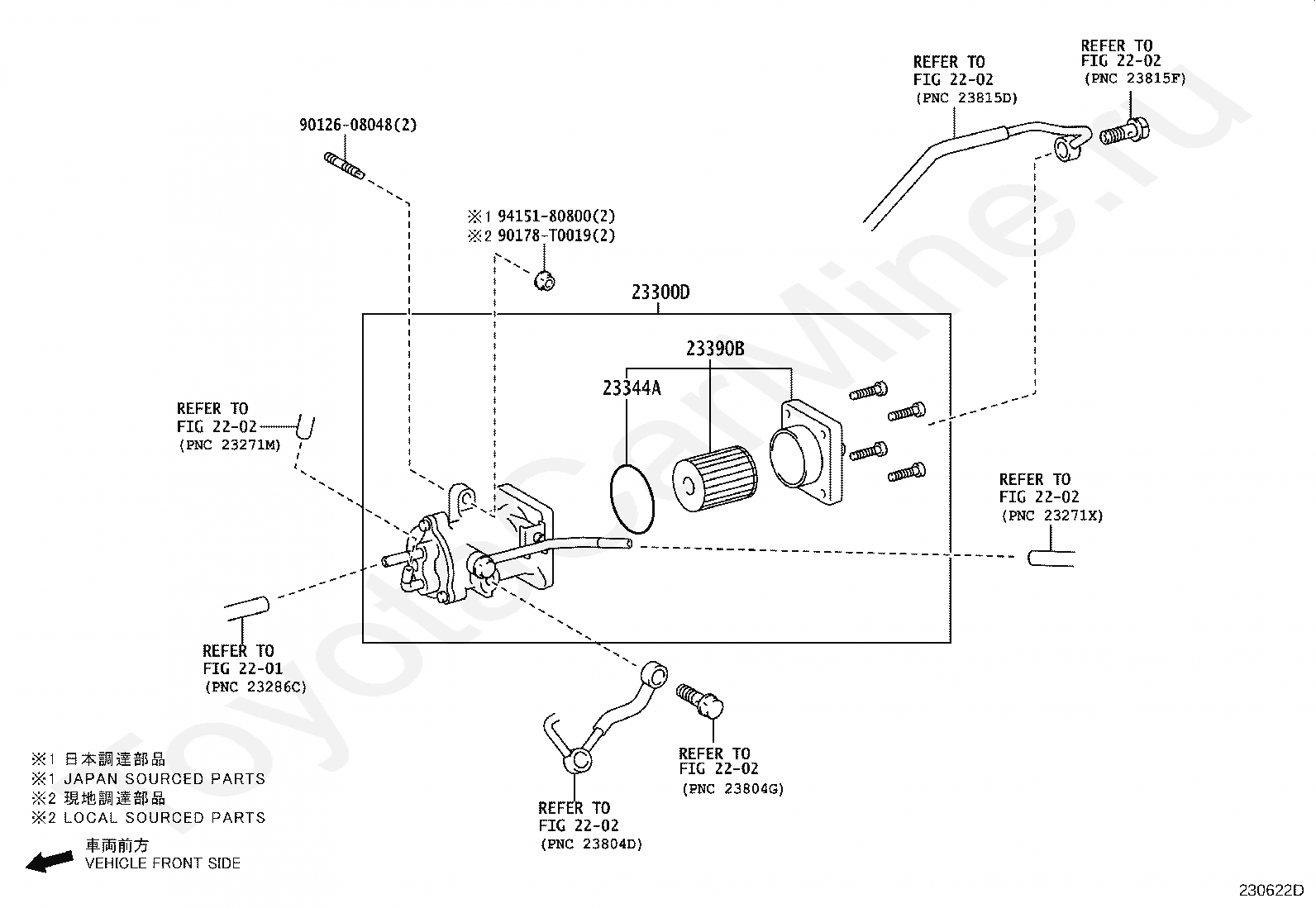 REFER TO
FIG 22-02
(PNC 23815D)

REFER TO
FIG 22-02
(PNC 23815F)

90126-08048(2)

※1 94151-80800(2)
※2 90178-T0019(2)

23300D

23390B

23344A

REFER TO
FIG 22-02
(PNC 23271M)

REFER TO
FIG 22-02
(PNC 23271X)

REFER TO
FIG 22-01
(PNC 23286C)

REFER TO
FIG 22-02
(PNC 23804G)

REFER TO
FIG 22-02
(PNC 23804D)

※1 日本調達部品
※1 JAPAN SOURCED PARTS
※2 現地調達部品
※2 LOCAL SOURCED PARTS

車両前方
VEHICLE FRONT SIDE

230622D

ToyotaCarMine.ru