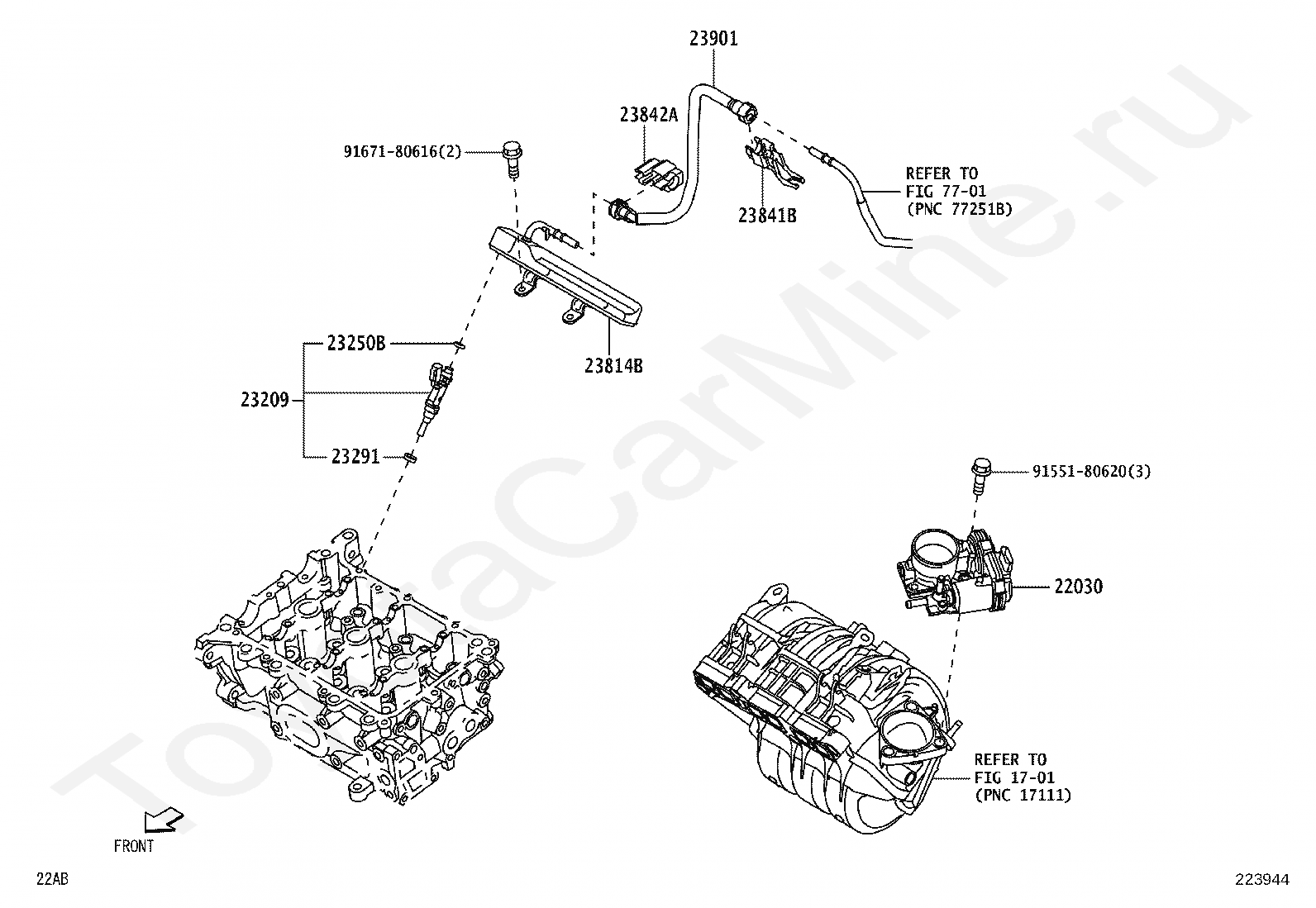 23901

23842A

91671-80616(2)

23841B

REFER TO
FIG 77-01
(PNC 77251B)

23250B

23814B

23209

23291

91551-80620(3)

22030

REFER TO
FIG 17-01
(PNC 17111)

FRONT

22AB

223944

ToyotaCarMine.ru