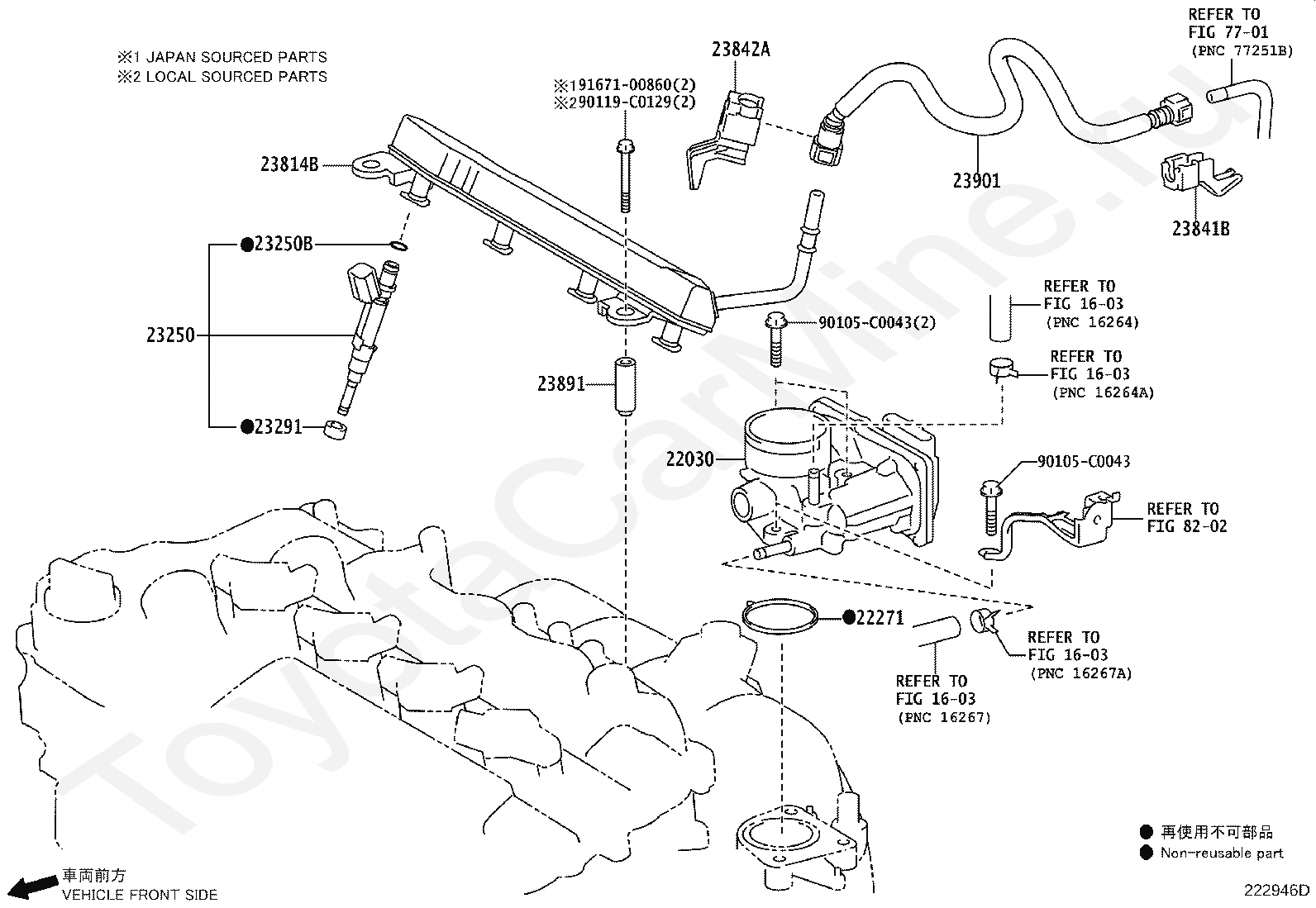 ※1 JAPAN SOURCED PARTS
※2 LOCAL SOURCED PARTS

※191671-00860(2)
※290119-C0129(2)

23842A

REFER TO
FIG 77-01
(PNC 77251B)

23814B

23901

23841B

●23250B

23250

●23291

23891

90105-C0043(2)

REFER TO
FIG 16-03
(PNC 16264)

REFER TO
FIG 16-03
(PNC 16264A)

22030

90105-C0043

REFER TO
FIG 82-02

●22271

REFER TO
FIG 16-03
(PNC 16267A)

REFER TO
FIG 16-03
(PNC 16267)

ToyotaCarMine.ru

● 再使用不可部品
● Non-reusable part

車両前方
VEHICLE FRONT SIDE

222946D