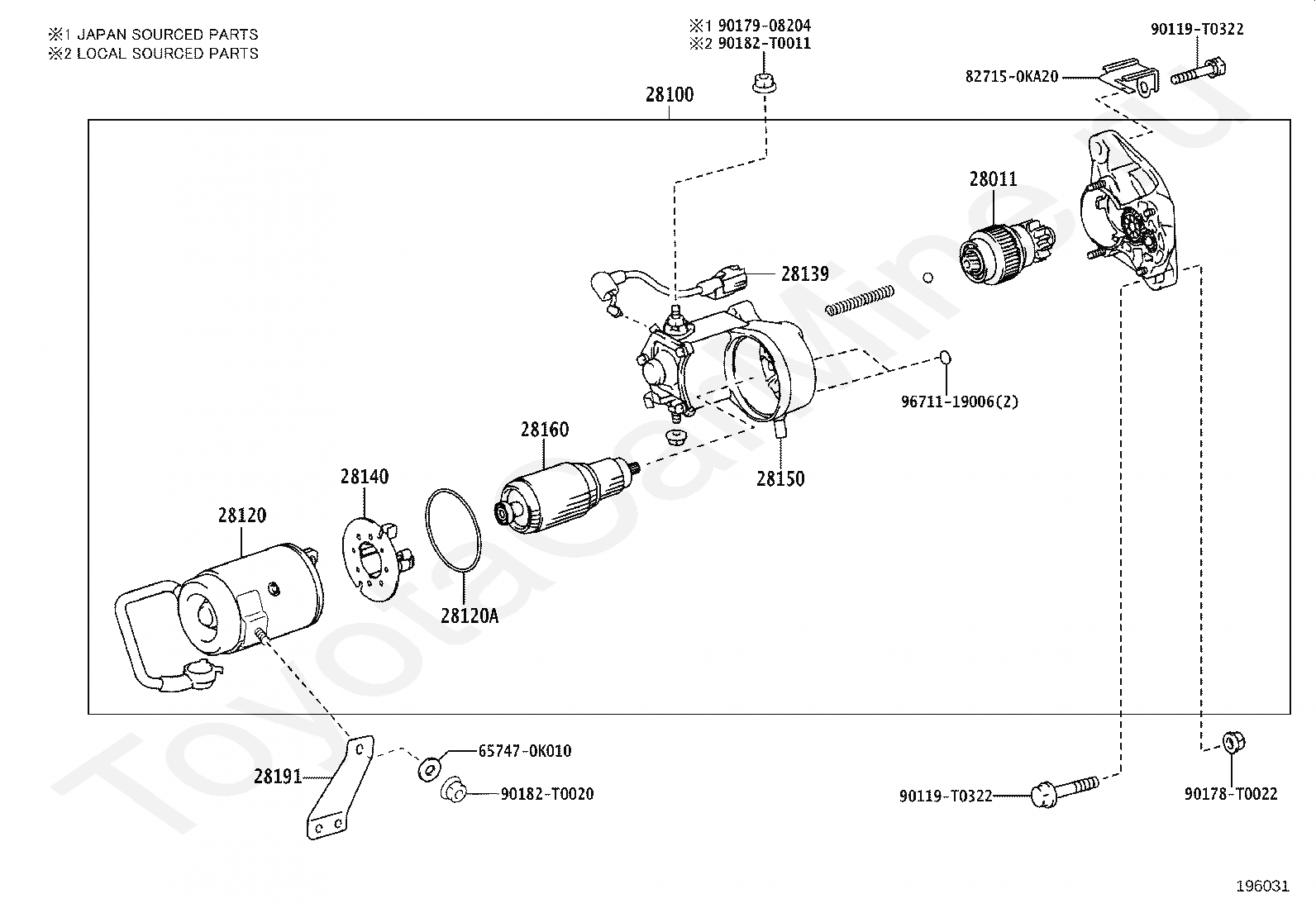 ※1 JAPAN SOURCED PARTS
※2 LOCAL SOURCED PARTS

※1 90179-08204
※2 90182-T0011

90119-T0322

82715-0KA20

28100

28011

28139

96711-19006(2)

28160

28150

28140

28120

28120A

28191

65747-0K010

90182-T0020

90119-T0322

90178-T0022

ToyotaCarMine.ru

196031