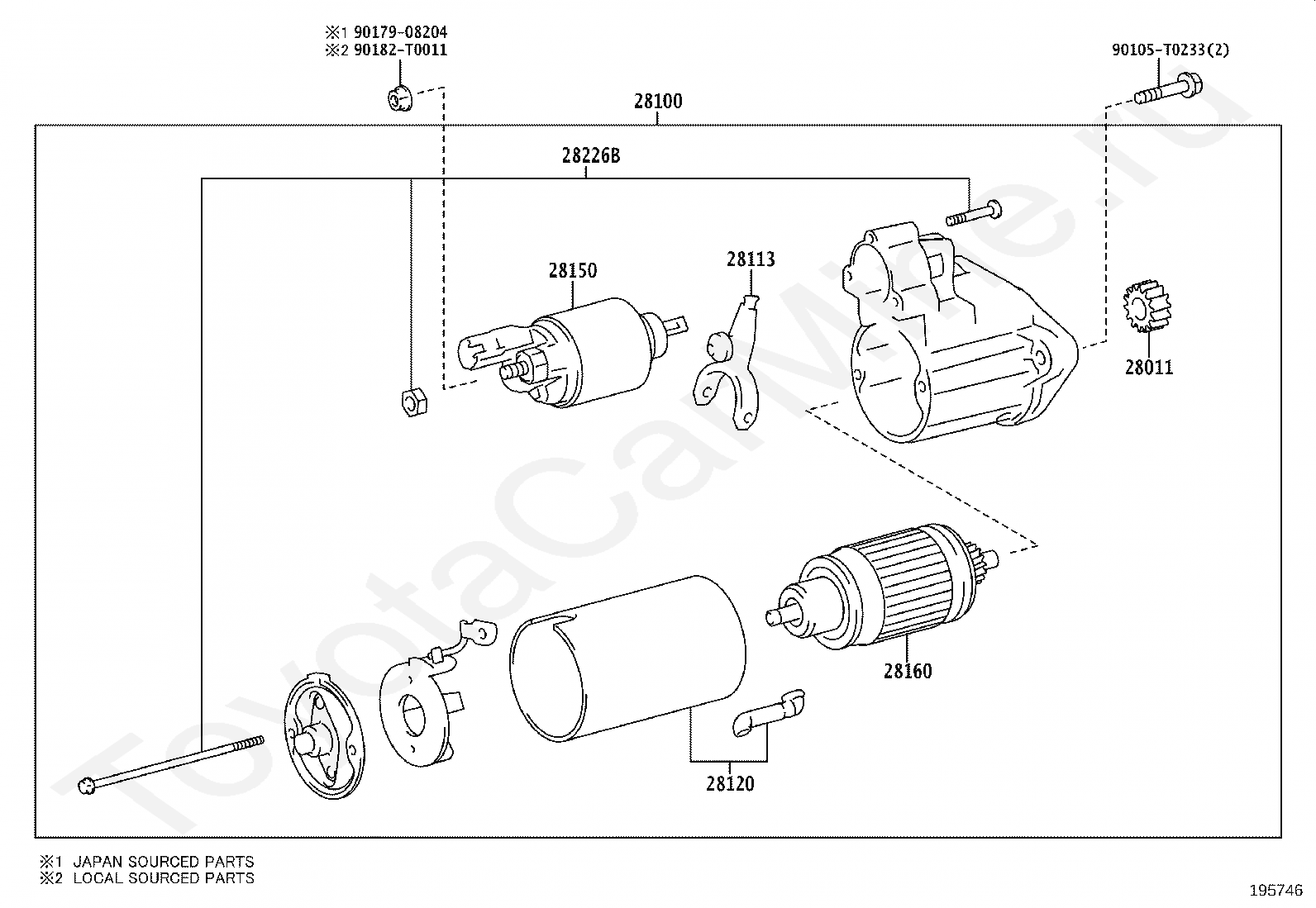 ※1 90179-08204
※2 90182-T0011

90105-T0233(2)

28100

28226B

28150

28113

28011

28160

28120

ToyotaCarMine.ru

※1 JAPAN SOURCED PARTS
※2 LOCAL SOURCED PARTS

195746