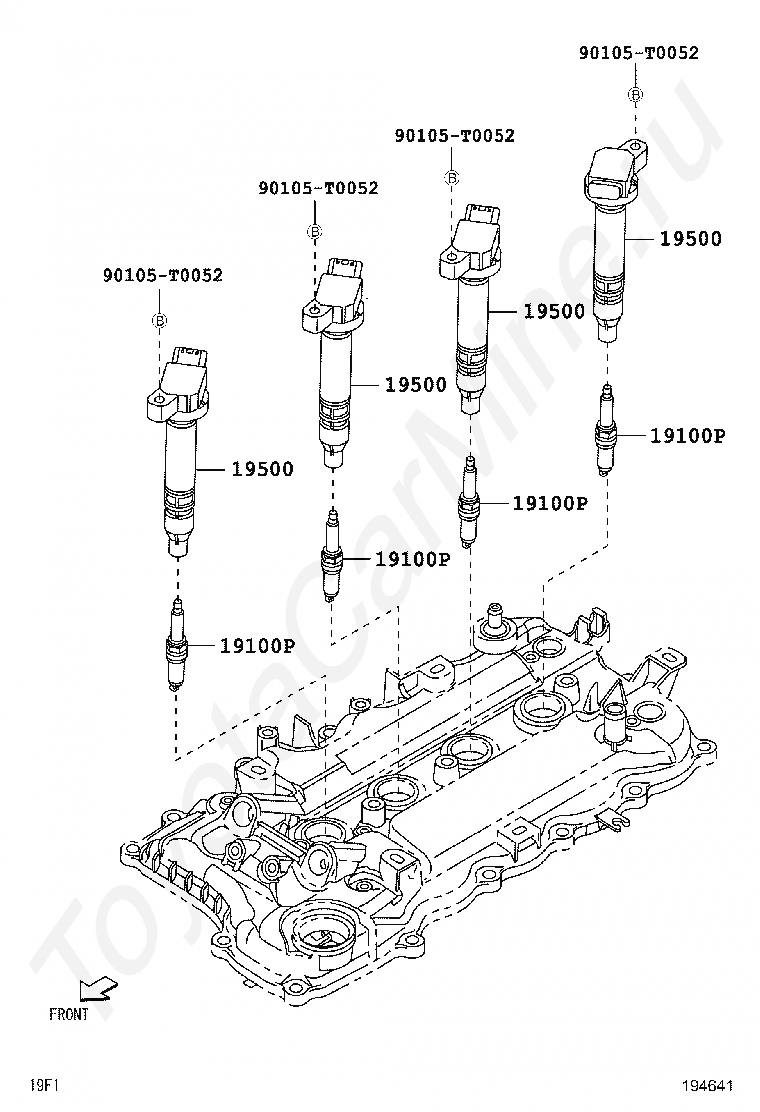 90105-T0052
B
90105-T0052
B
90105-T0052
B
90105-T0052
B
19500
19500
19500
19500
19100P
19100P
19100P
19100P
ToyotaCarMine.ru
FRONT
19F1
194641