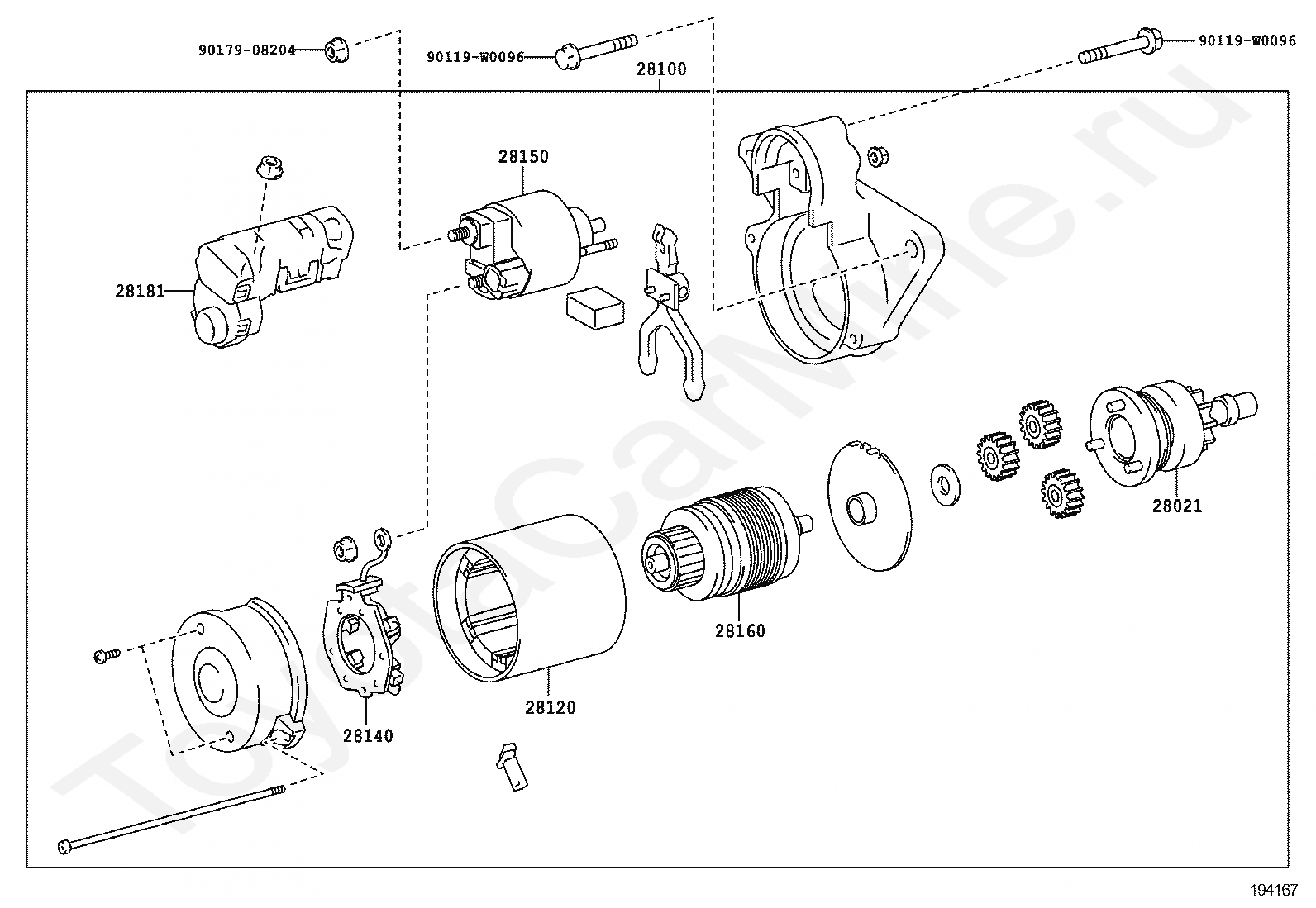 90179-08204
90119-W0096
28100
90119-W0096
28150
28181
28021
28160
28120
28140
ToyotaCarMine.ru
194167