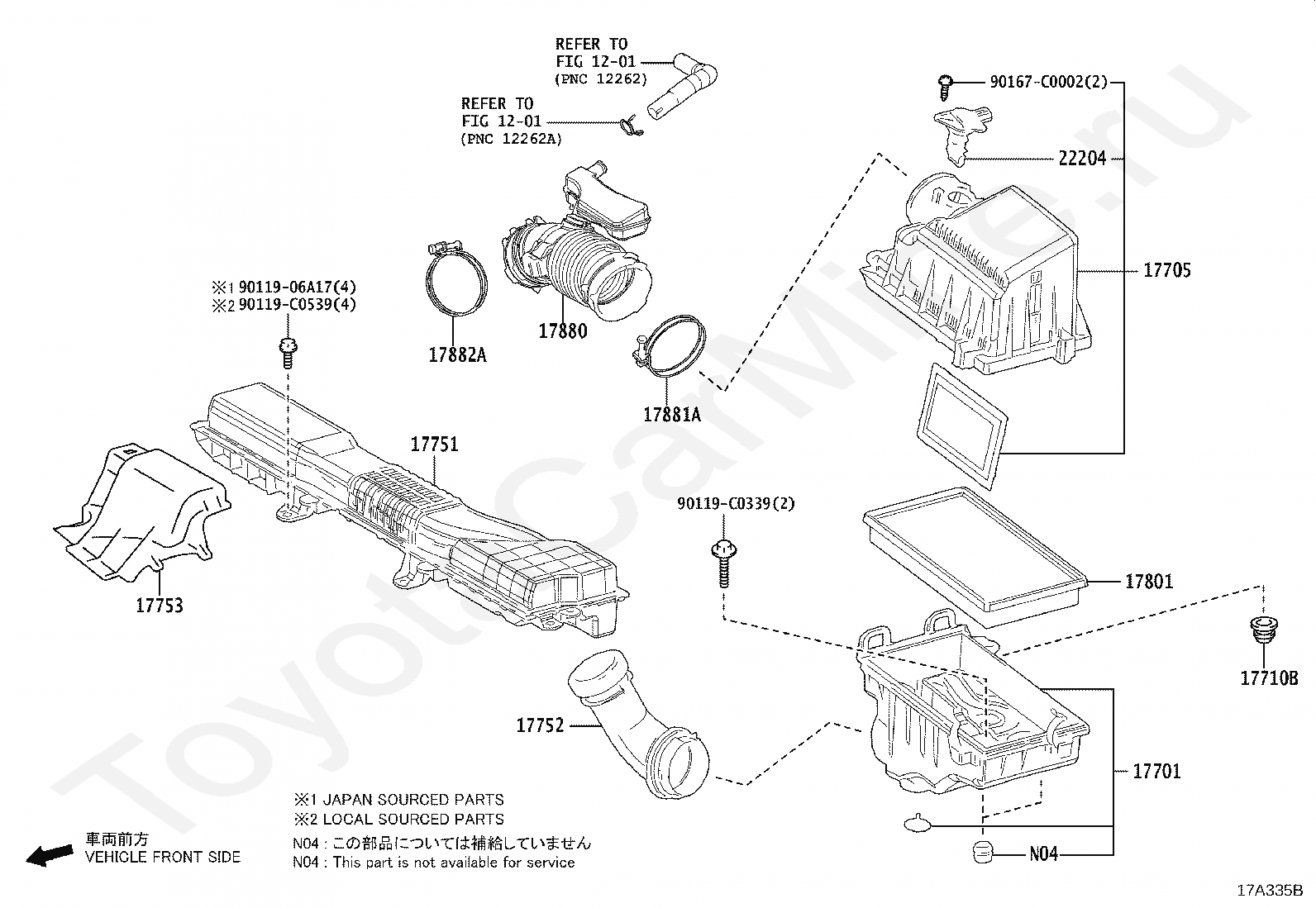 REFER TO
FIG 12-01
(PNC 12262)

REFER TO
FIG 12-01
(PNC 12262A)

90167-C0002(2)

22204

17705

※1 90119-06A17(4)
※2 90119-C0539(4)

17882A

17880

17881A

17751

17753

90119-C0339(2)

17801

17710B

17752

17701

N04

※1 JAPAN SOURCED PARTS
※2 LOCAL SOURCED PARTS
N04 : この部品については補給していません
N04 : This part is not available for service

車両前方
VEHICLE FRONT SIDE

17A335B

ToyotaCarMine.ru