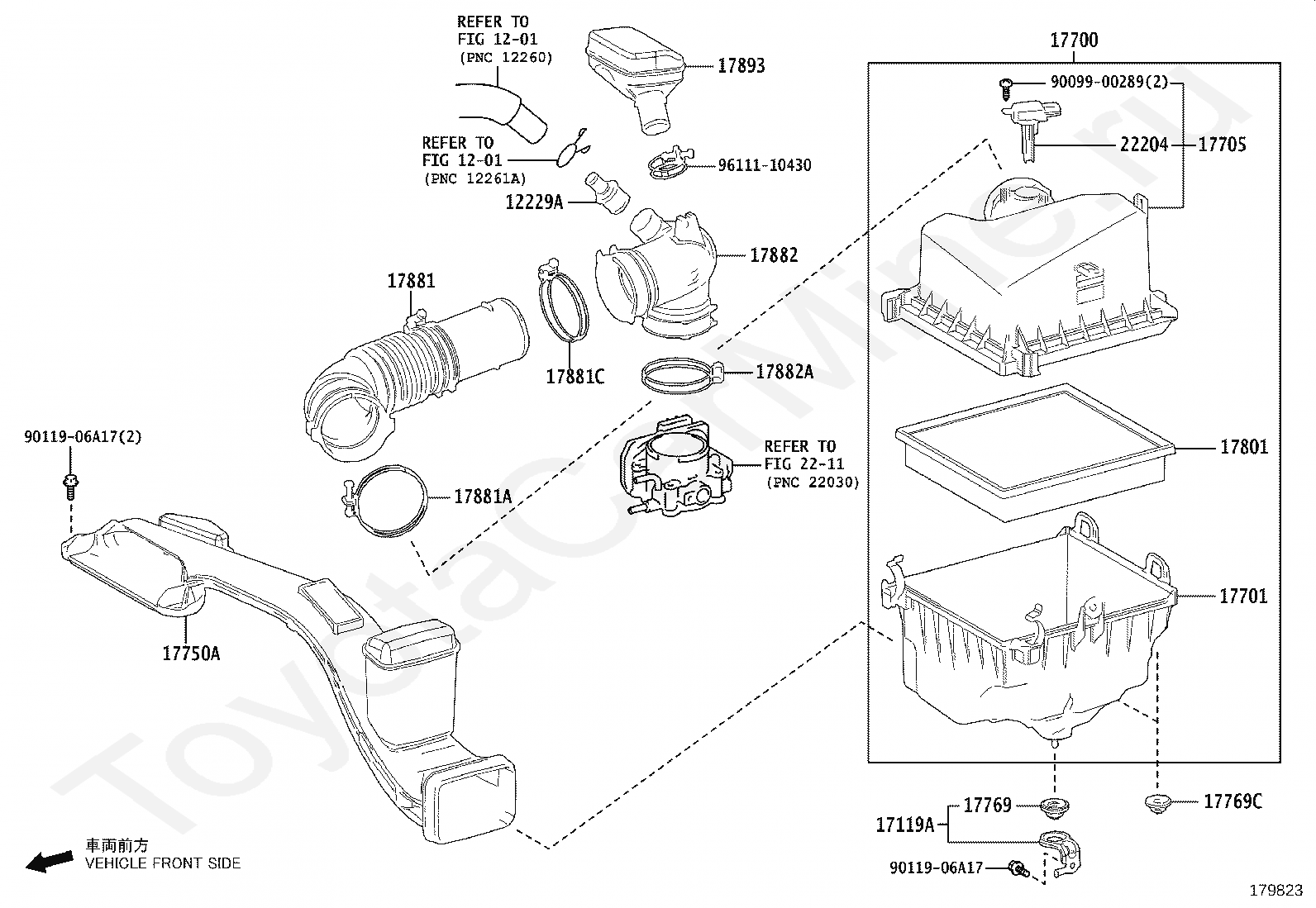 REFER TO
FIG 12-01
(PNC 12260)

17893

REFER TO
FIG 12-01
(PNC 12261A)

96111-10430

12229A

17882

17881

17881C

17882A

90119-06A17(2)

REFER TO
FIG 22-11
(PNC 22030)

17881A

17750A

17700

90099-00289(2)

22204

17705

17801

17701

17119A

17769

17769C

90119-06A17

車両前方
VEHICLE FRONT SIDE

179823

ToyotaCarMine.ru