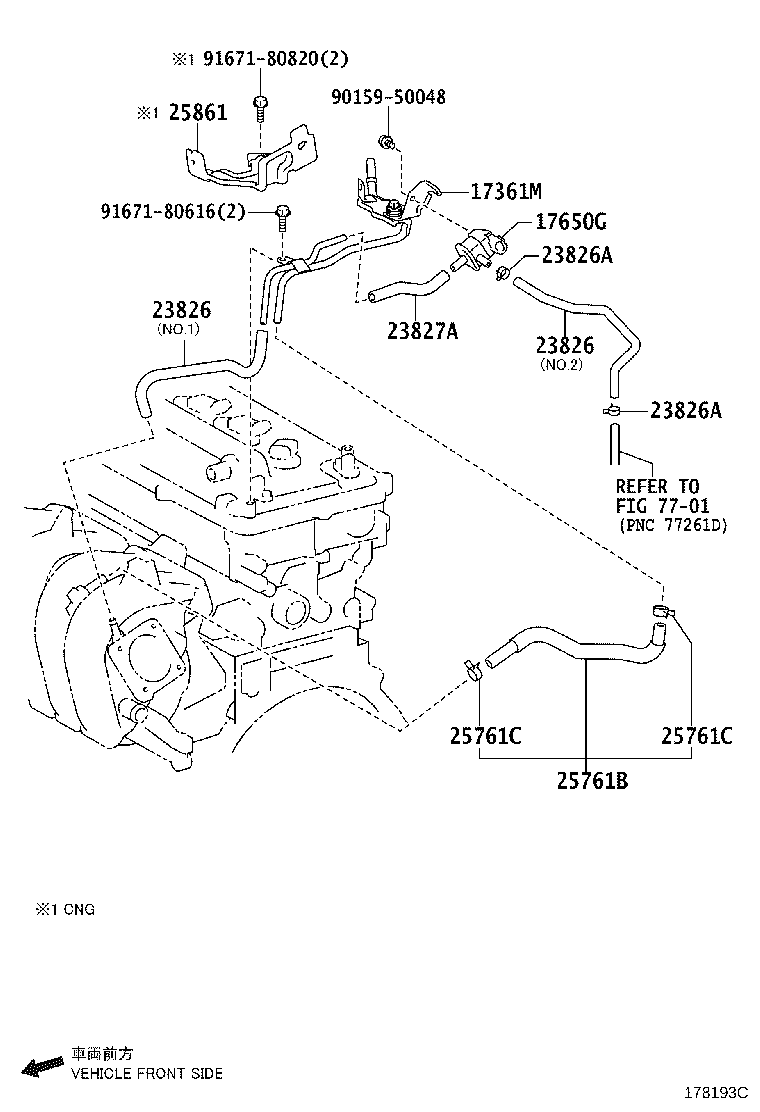 ※1 91671-80820(2)

※1 25861

90159-50048

17361M

91671-80616(2)

17650G

23826A

23826
(NO.1)

23827A

23826
(NO.2)

23826A

REFER TO
FIG 77-01
(PNC 77261D)

25761C

25761C

25761B

※1 CNG

車両前方
VEHICLE FRONT SIDE

178193C