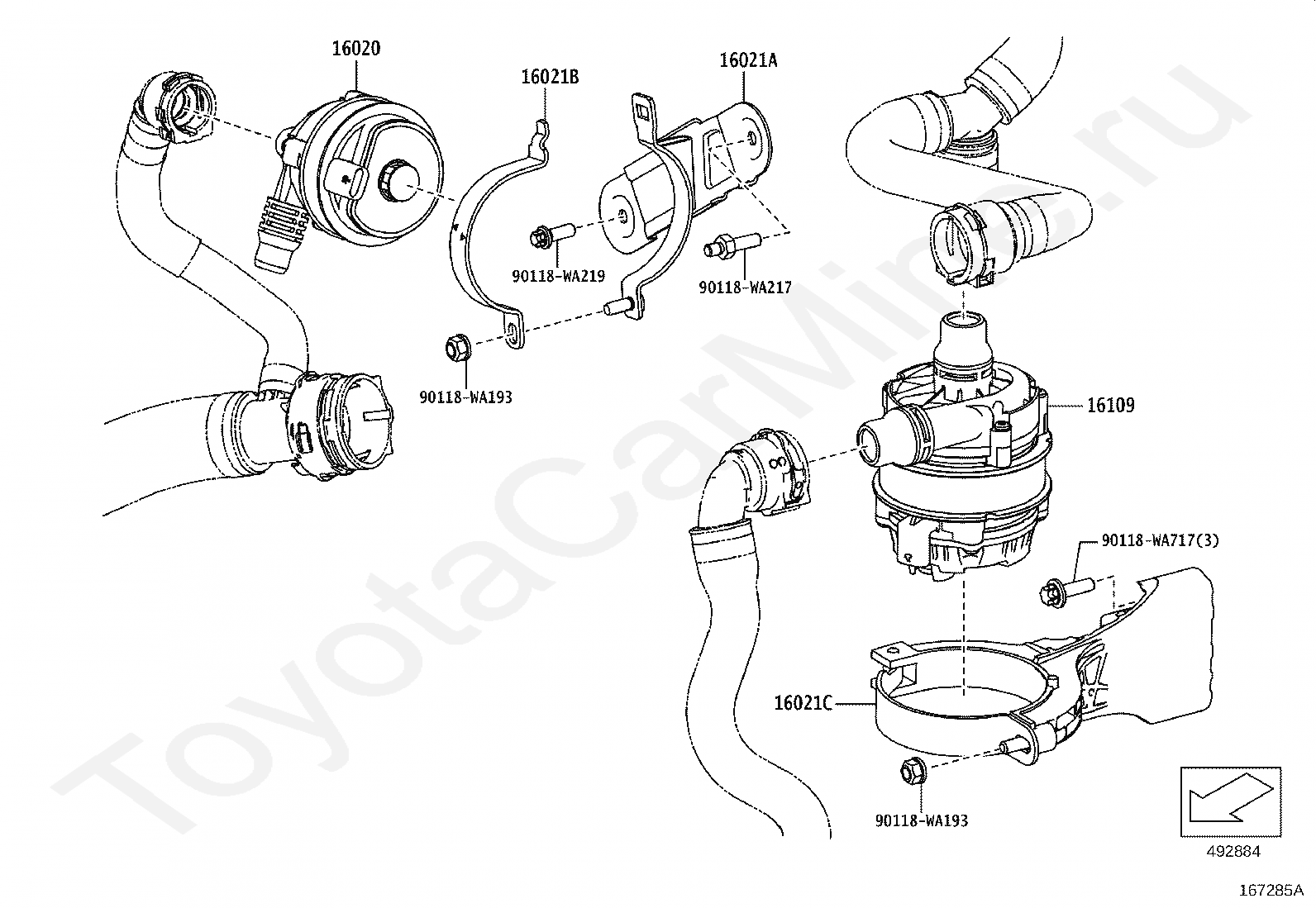 16020

16021B

16021A

90118-WA219

90118-WA217

90118-WA193

16109

90118-WA717(3)

16021C

90118-WA193

492884

167285A

ToyotaCarMine.ru