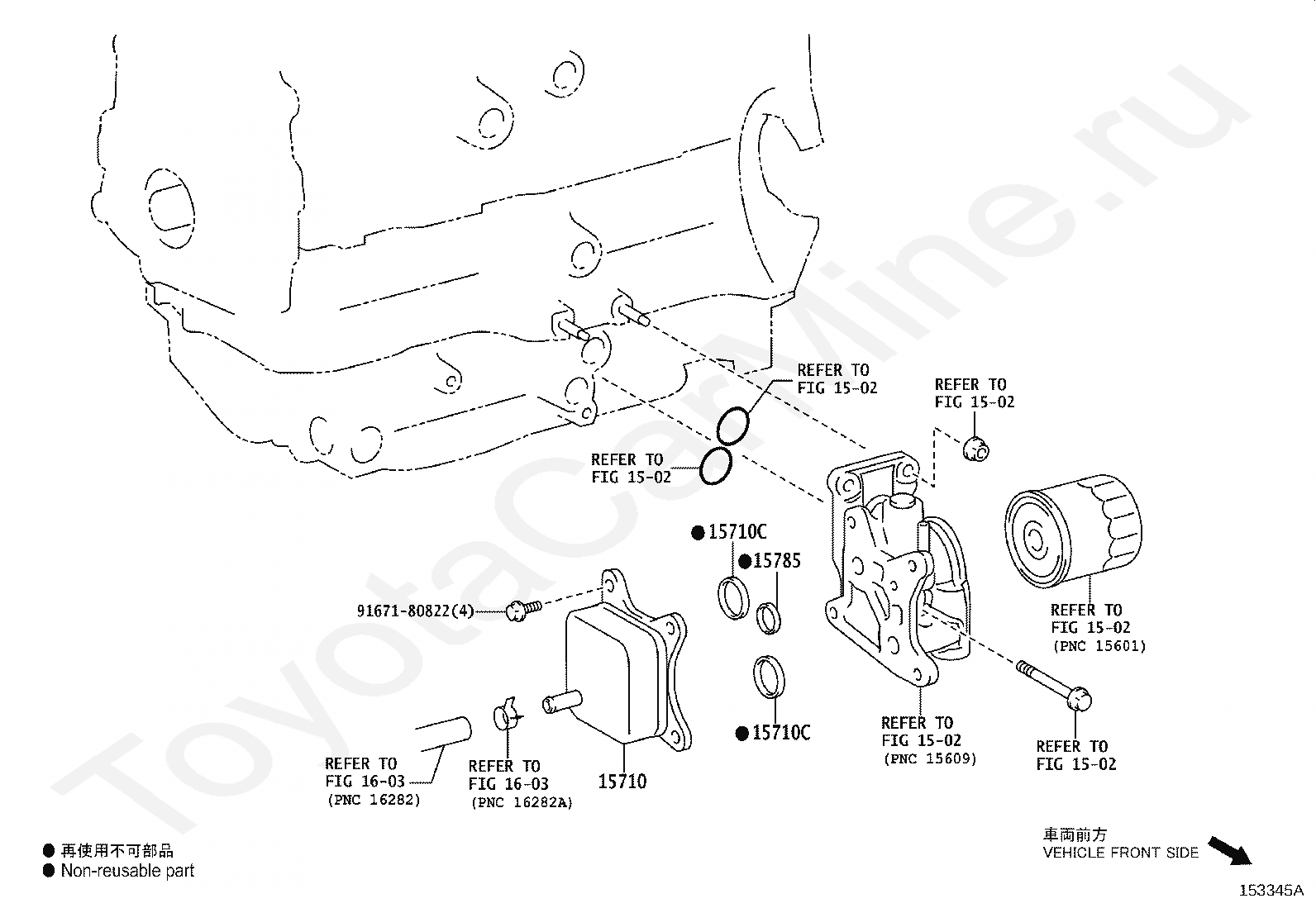 ToyotaCarMine.ru

REFER TO
FIG 15-02

REFER TO
FIG 15-02

REFER TO
FIG 15-02

● 15710C

● 15785

91671-80822(4)

REFER TO
FIG 15-02
(PNC 15601)

● 15710C

REFER TO
FIG 15-02
(PNC 15609)

REFER TO
FIG 15-02

REFER TO
FIG 16-03
(PNC 16282)

REFER TO
FIG 16-03
(PNC 16282A)

15710

● 再使用不可部品
● Non-reusable part

車両前方
VEHICLE FRONT SIDE

153345A