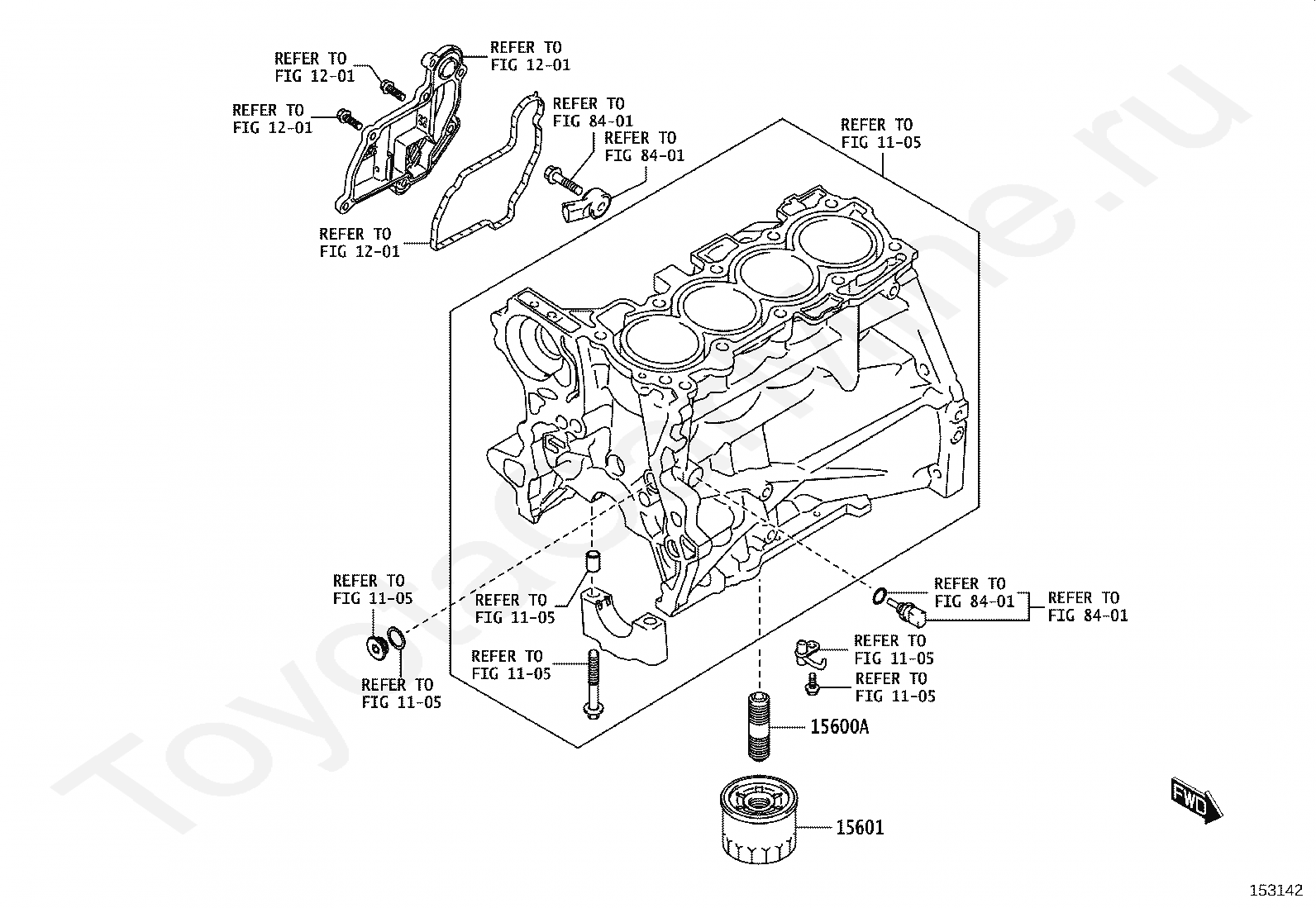 REFER TO
FIG 12-01

REFER TO
FIG 12-01

REFER TO
FIG 12-01

REFER TO
FIG 84-01

REFER TO
FIG 84-01

REFER TO
FIG 11-05

REFER TO
FIG 12-01

REFER TO
FIG 11-05

REFER TO
FIG 11-05

REFER TO
FIG 84-01

REFER TO
FIG 84-01

REFER TO
FIG 11-05

REFER TO
FIG 11-05

REFER TO
FIG 11-05

REFER TO
FIG 11-05

15600A

15601

FWD

153142

ToyotaOnline.ru