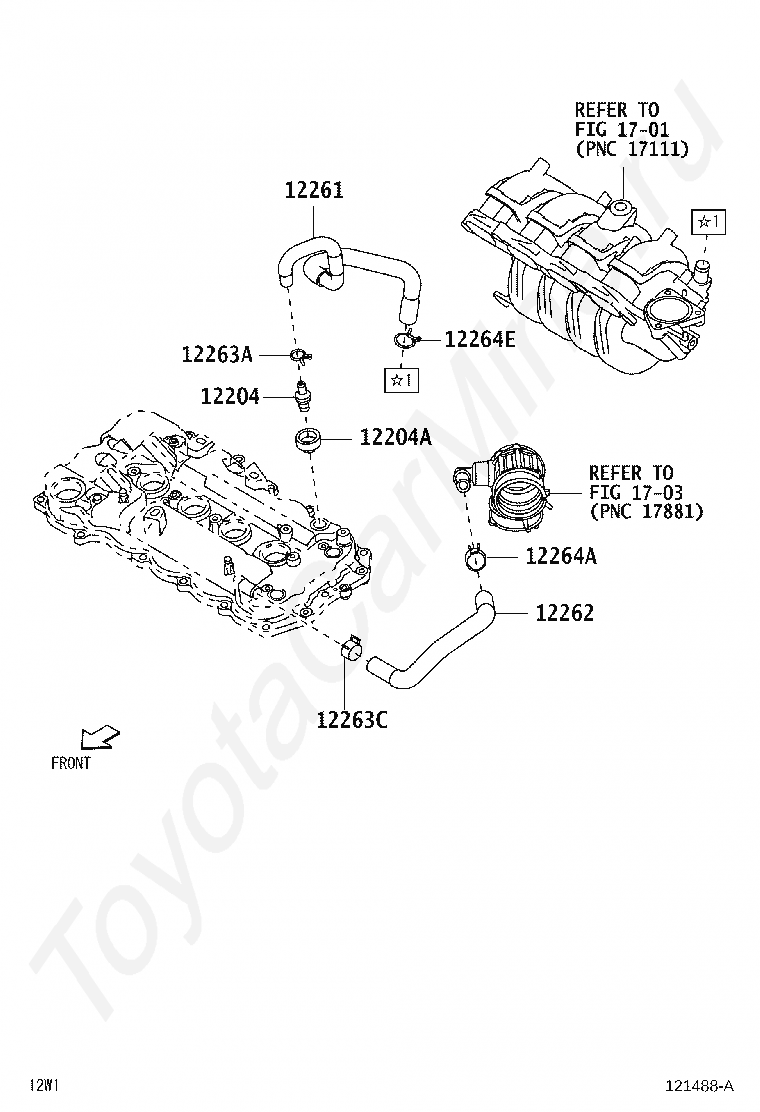 REFER TO
FIG 17-01
(PNC 17111)

12261

☆1

12263A

12264E

☆1

12204

12204A

REFER TO
FIG 17-03
(PNC 17881)

12264A

12262

12263C

FRONT

ToyotaCarMir.ru

12W1

121488-A