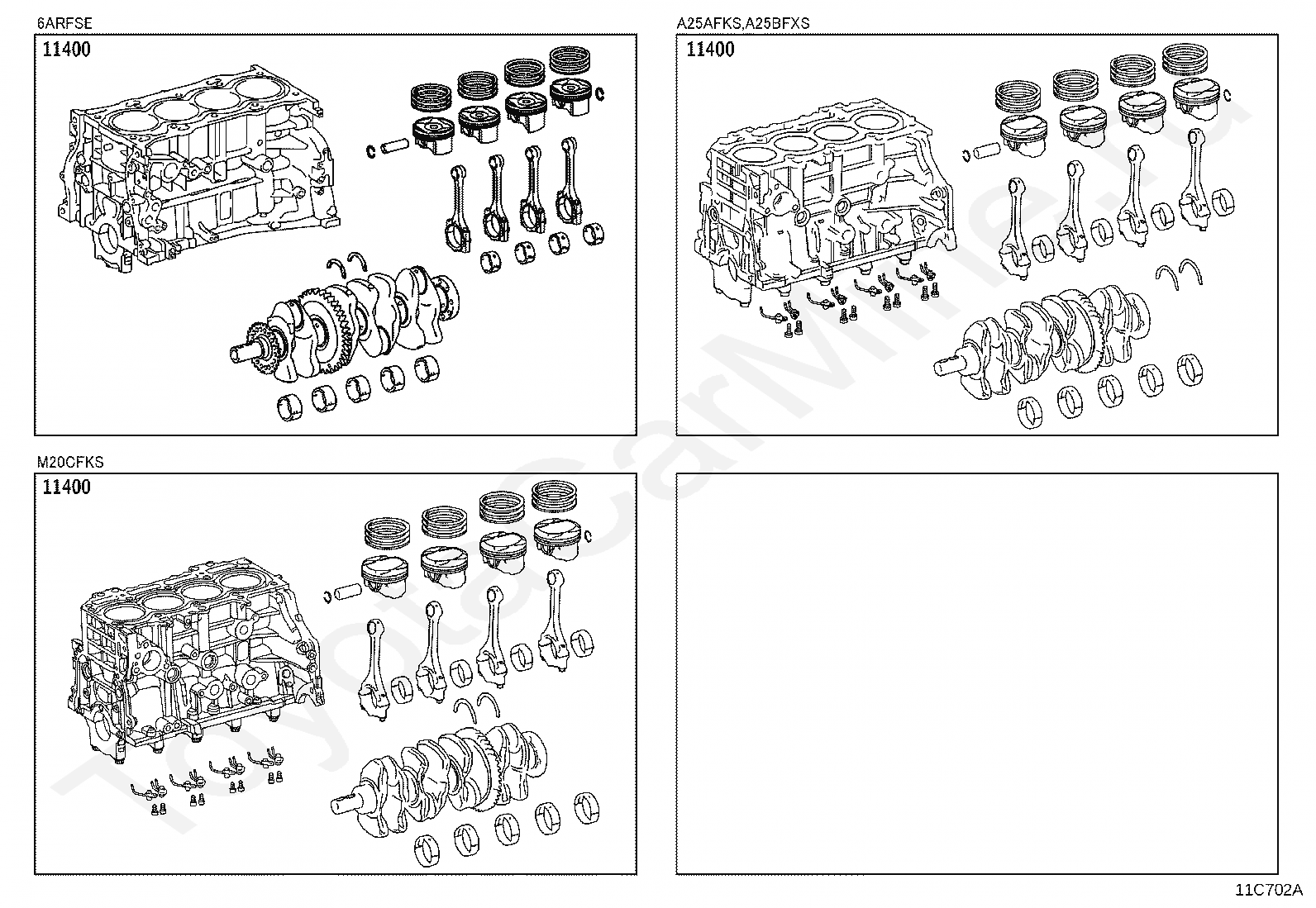 6ARFSE

11400

A25AFKS,A25BFXS

11400

M20CFKS

11400

ToyotaCarMine.ru

11C702A