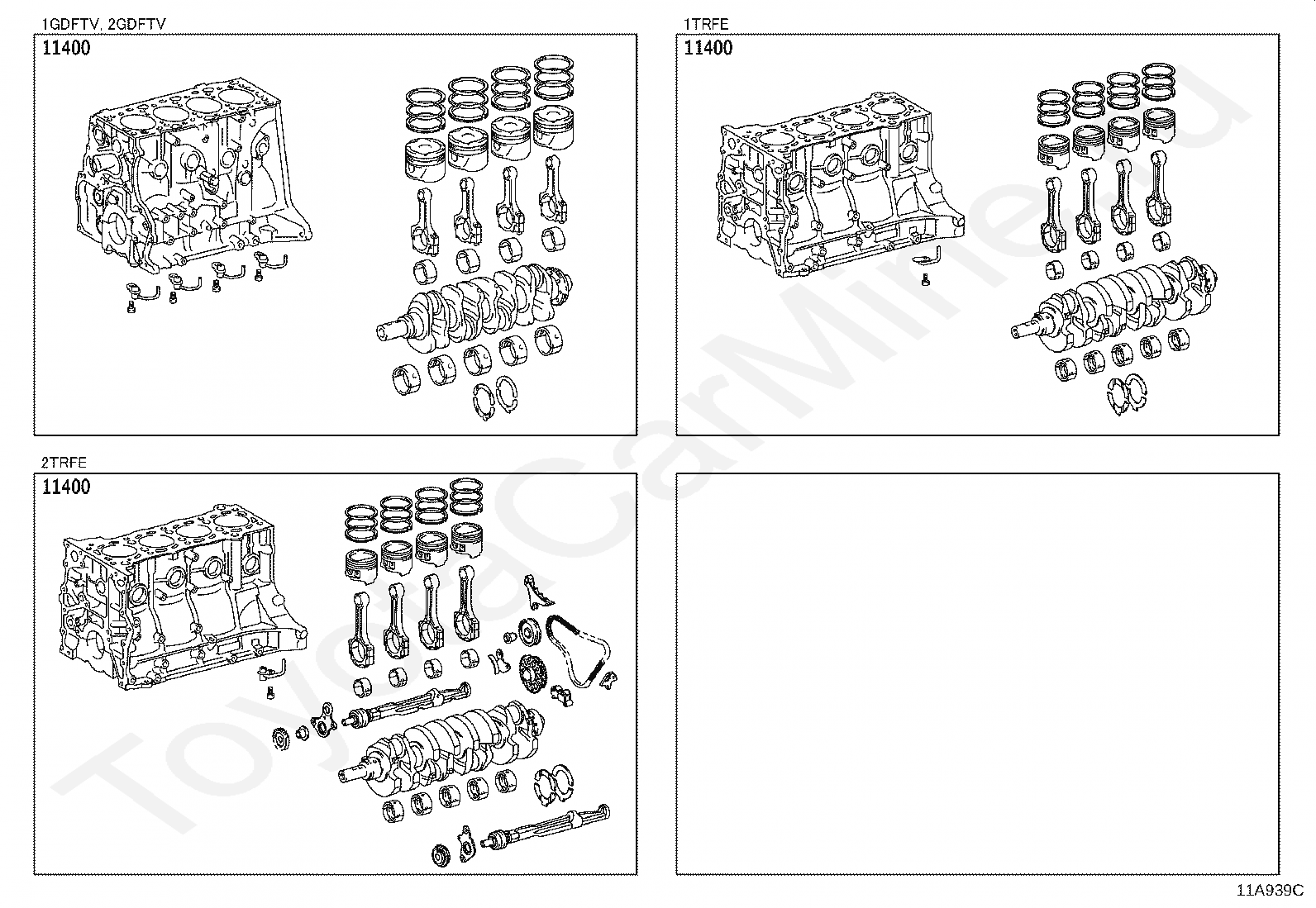 1GDFTV, 2GDFTV
11400

1TRFE
11400

2TRFE
11400

ToyotaCarMine.ru

11A939C