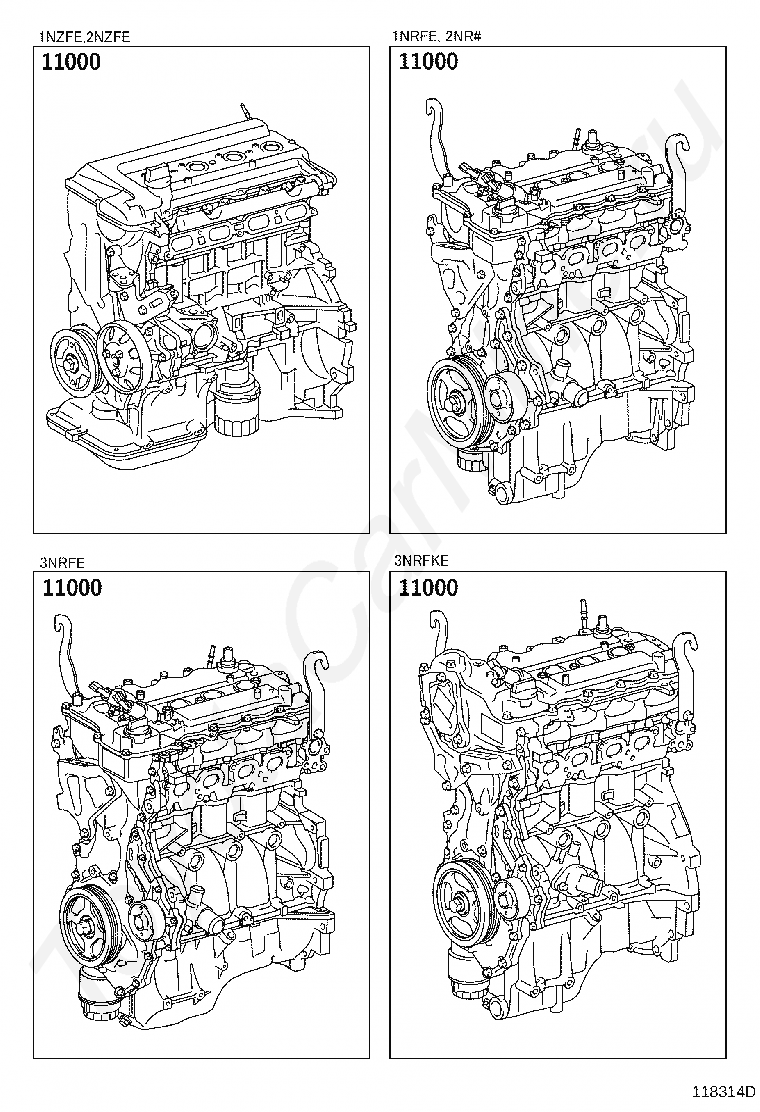 1NZFE,2NZFE
11000

1NRFE, 2NR#
11000

3NRFE
11000

3NRFKE
11000

118314D