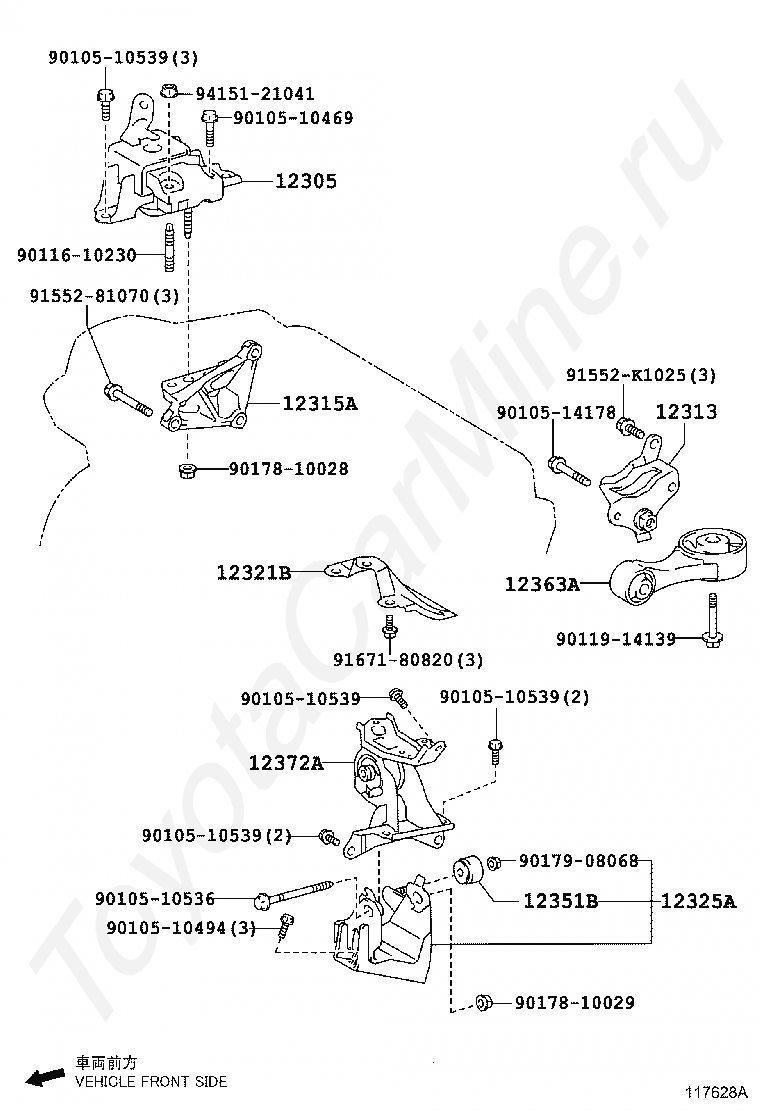 90105-10539(3)
94151-21041
90105-10469
12305
90116-10230
91552-81070(3)
12315A
90178-10028
91552-K1025(3)
90105-14178
12313
12321B
12363A
90119-14139
91671-80820(3)
90105-10539
90105-10539(2)
12372A
90105-10539(2)
90179-08068
90105-10536
12351B
12325A
90105-10494(3)
90178-10029
車両前方
VEHICLE FRONT SIDE
117628A
ToyotaCarMine.ru