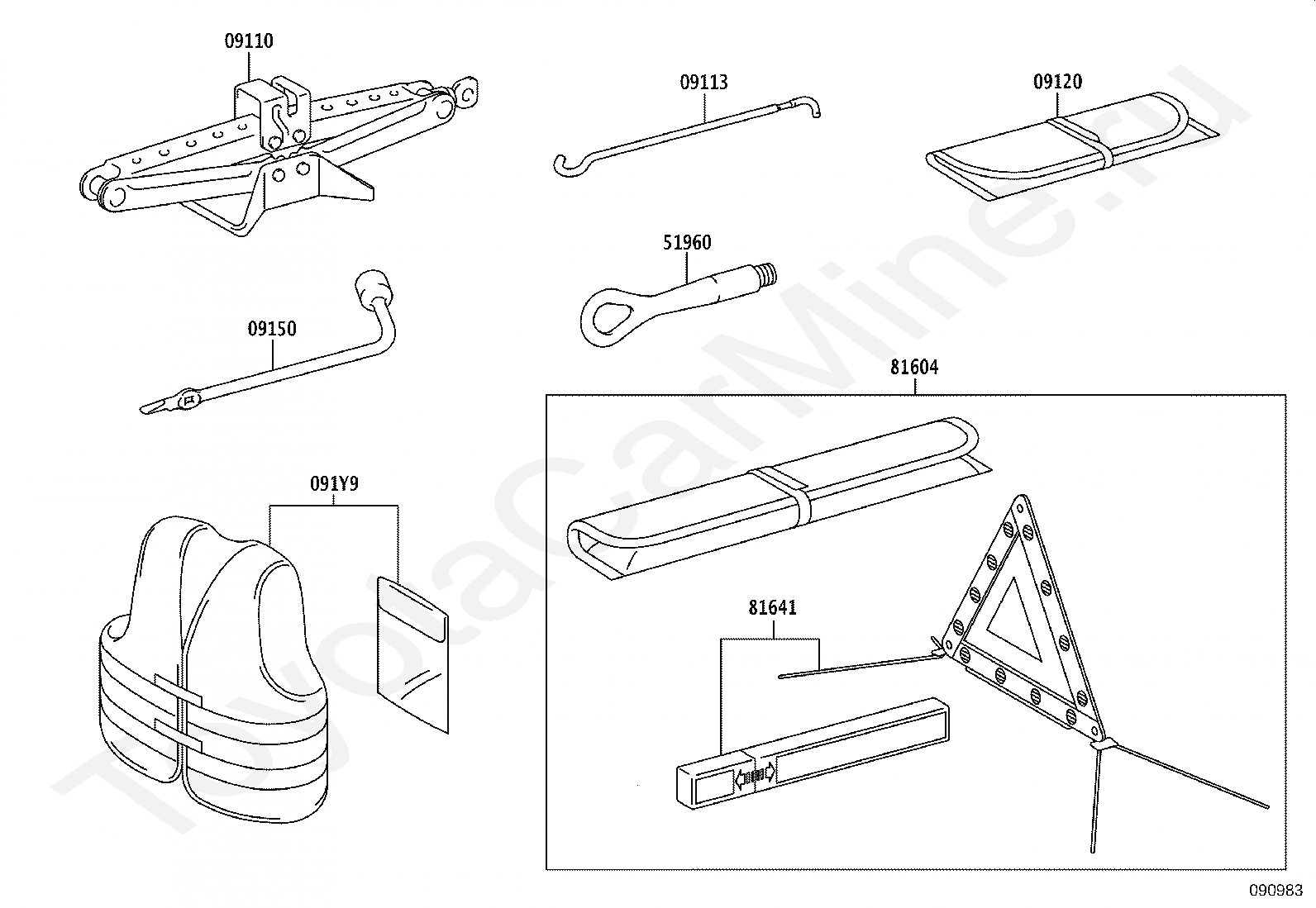 09110

09113

09120

51960

09150

81604

091Y9

81641

ToyotaCarMine.ru

090983