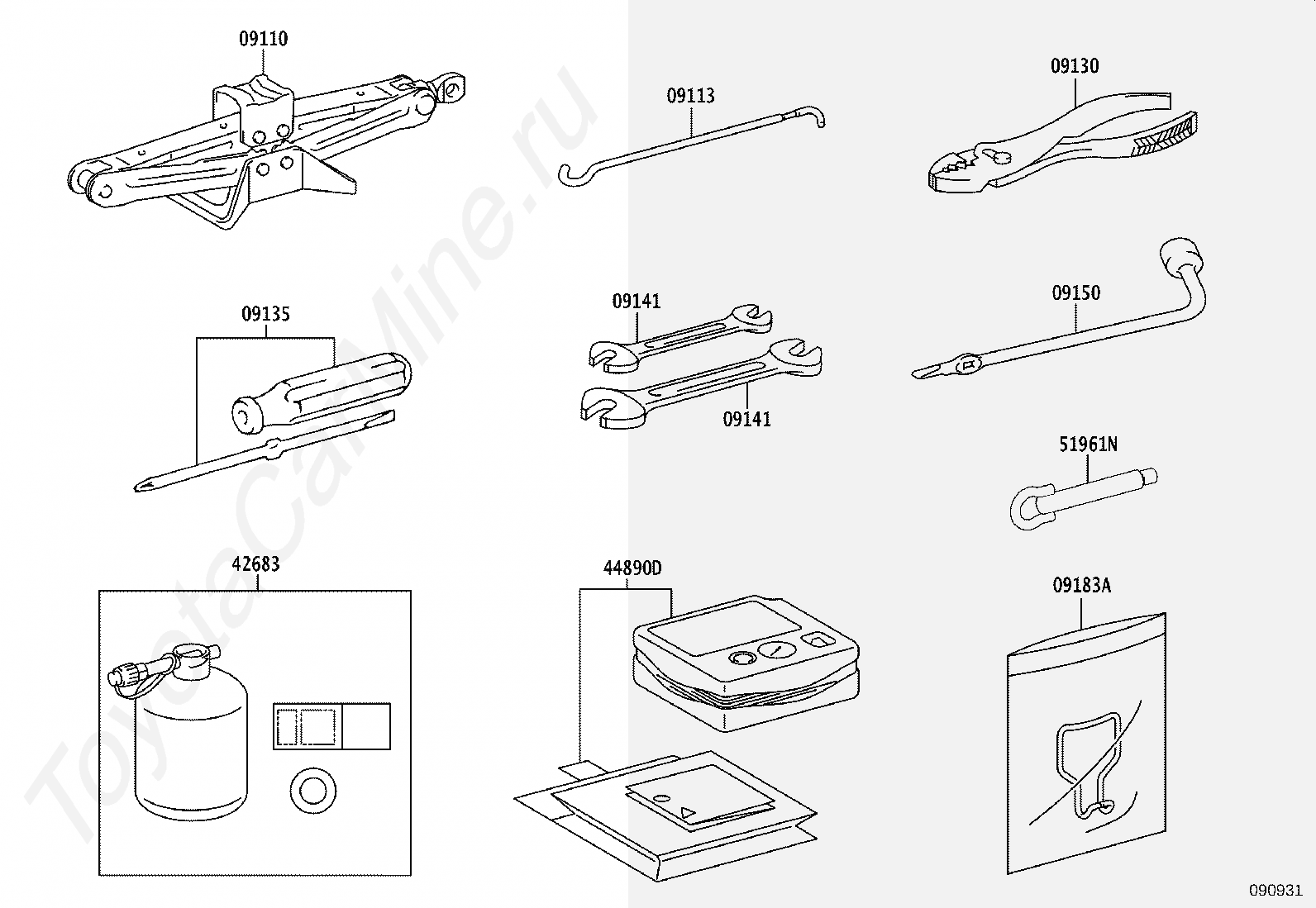 09110

09113

09130

09135

09141

09141

09150

51961N

42683

44890D

09183A

ToyotaCarMine.ru

090931