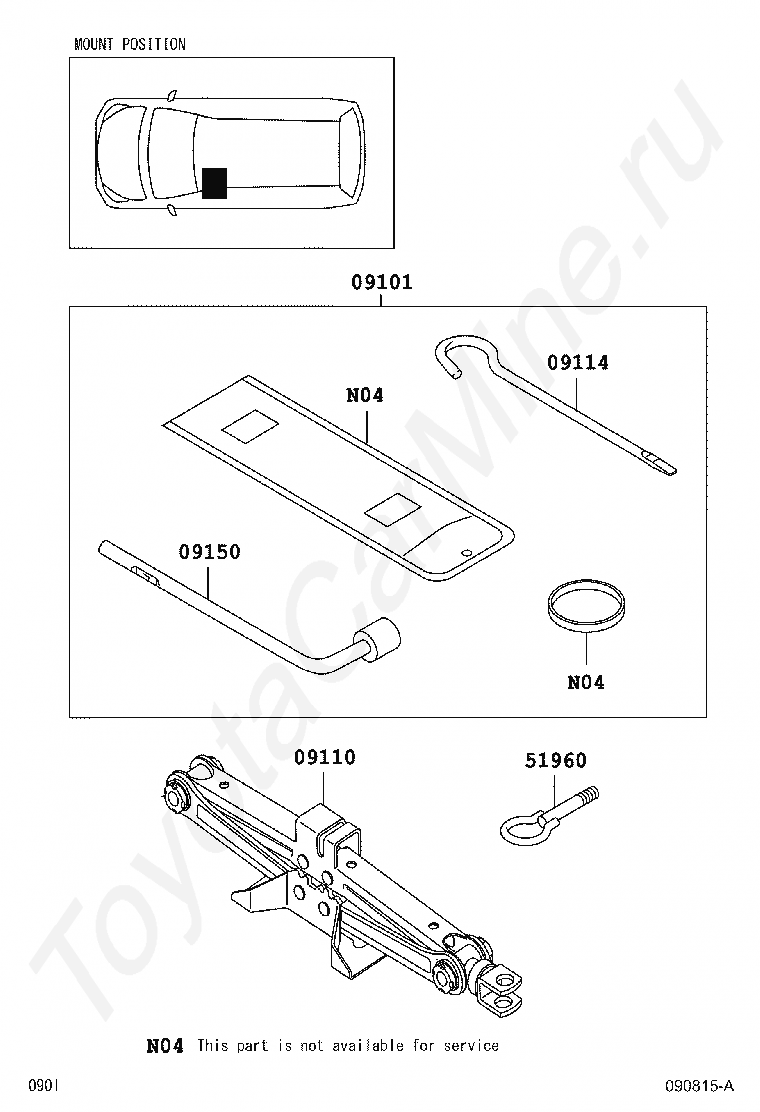 MOUNT POSITION

09101

09114

N04

09150

N04

09110

51960

N04 This part is not available for service

0901

090815-A

ToyotaCarMine.ru