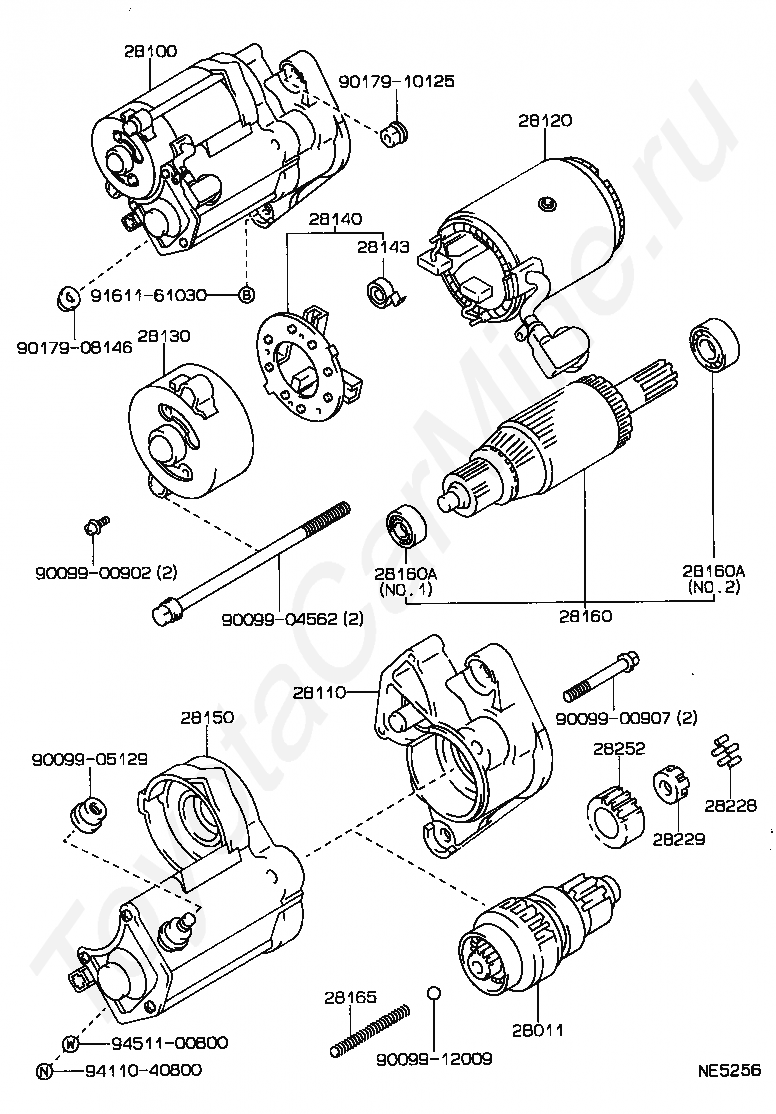 28100
90179-10125
28120
28140
28143
91611-61030 B
90179-08146
28130
90099-00902 (2)
90099-04562 (2)
28160A (NO.1)
28160
28160A (NO.2)
28110
90099-00907 (2)
28150
90099-05129
28252
28229
28228
28165
90099-12009
28011
W 94511-00800
N 94110-40800
NE5256
ToyotaCarMine.ru