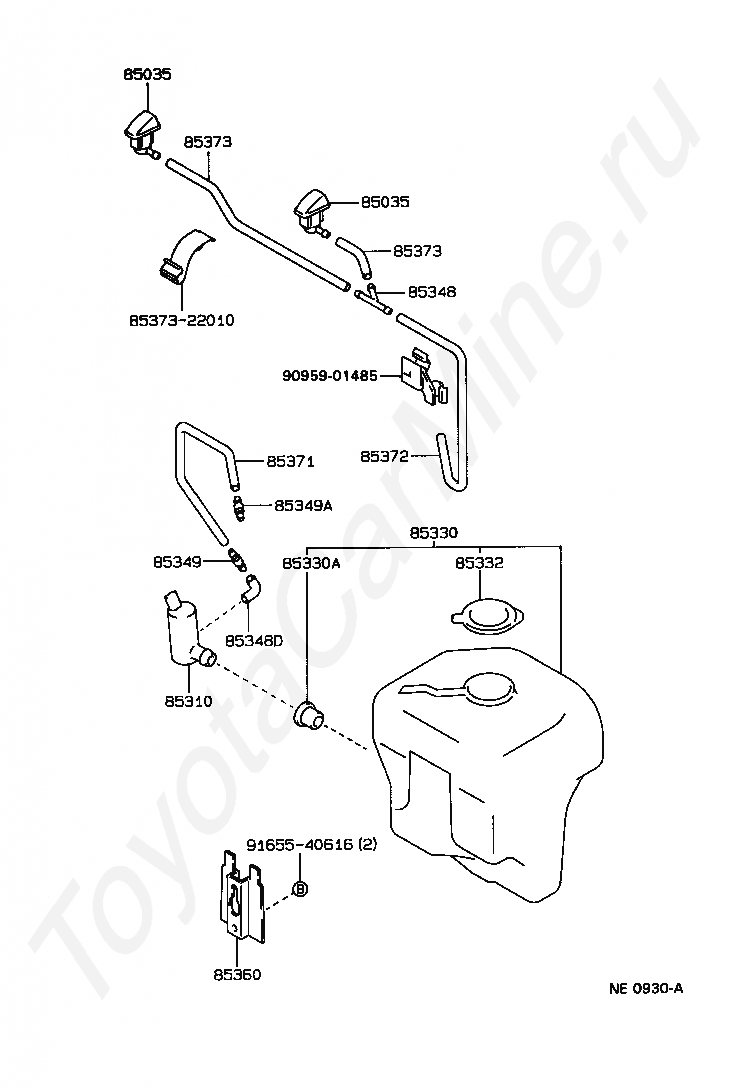 85035
85373
85035
85373
85348
85373-22010
90959-01485
85371
85372
85349A
85330
85349
85330A
85332
85348D
85310
91655-40616 (2)
B
85360
NE 0930-A
ToyotaCarMine.ru