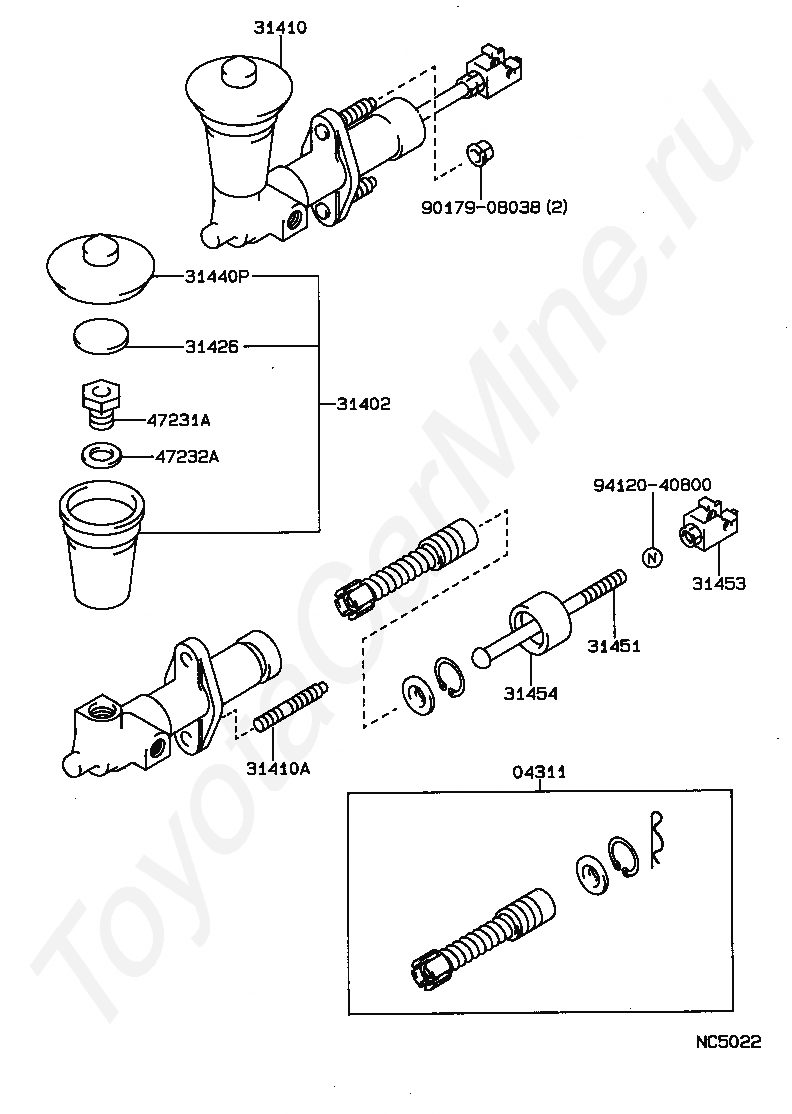 31410

90179-08038 (2)

31440P

31426

31402

47231A

47232A

94120-40800

N

31453

31451

31454

31410A

04311

NC5022

ToyotaCarMine.ru