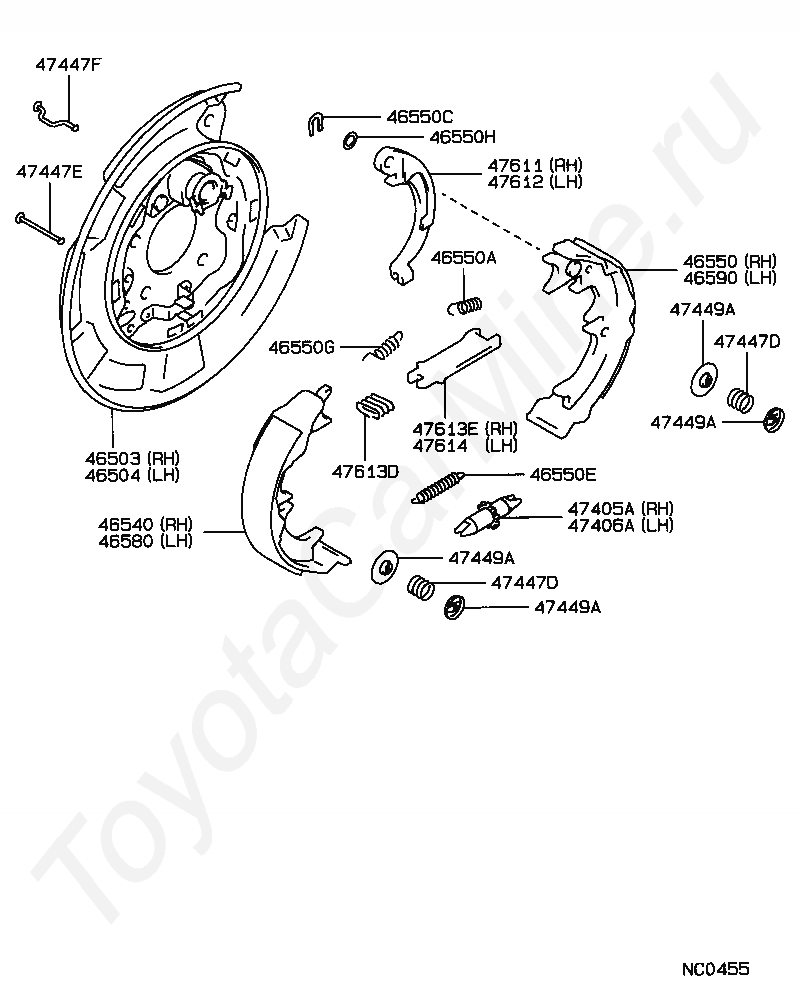 47447F
47447E
46550C
46550H
47611 (RH)
47612 (LH)
46550A
46550 (RH)
46590 (LH)
47449A
47447D
47449A
46550G
47613E (RH)
47614 (LH)
46503 (RH)
46504 (LH)
47613D
46550E
46540 (RH)
46580 (LH)
47405A (RH)
47406A (LH)
47449A
47447D
47449A
ToyotaCarMine.ru
NC0455