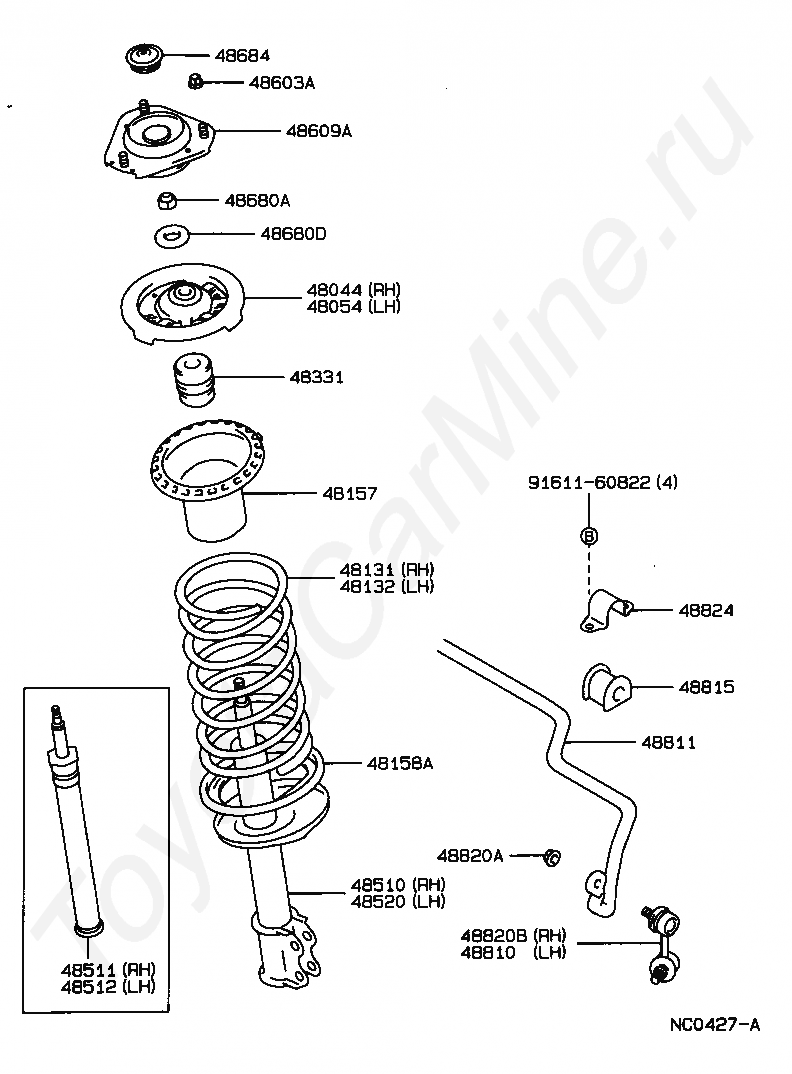 48684
48603A
48609A
48680A
48680D
48044 (RH)
48054 (LH)
48331
48157
91611-60822 (4)
B
48131 (RH)
48132 (LH)
48824
48815
48811
48158A
48820A
48510 (RH)
48520 (LH)
48820B (RH)
48810 (LH)
48511 (RH)
48512 (LH)
NC0427-A
ToyotaCarMine.ru