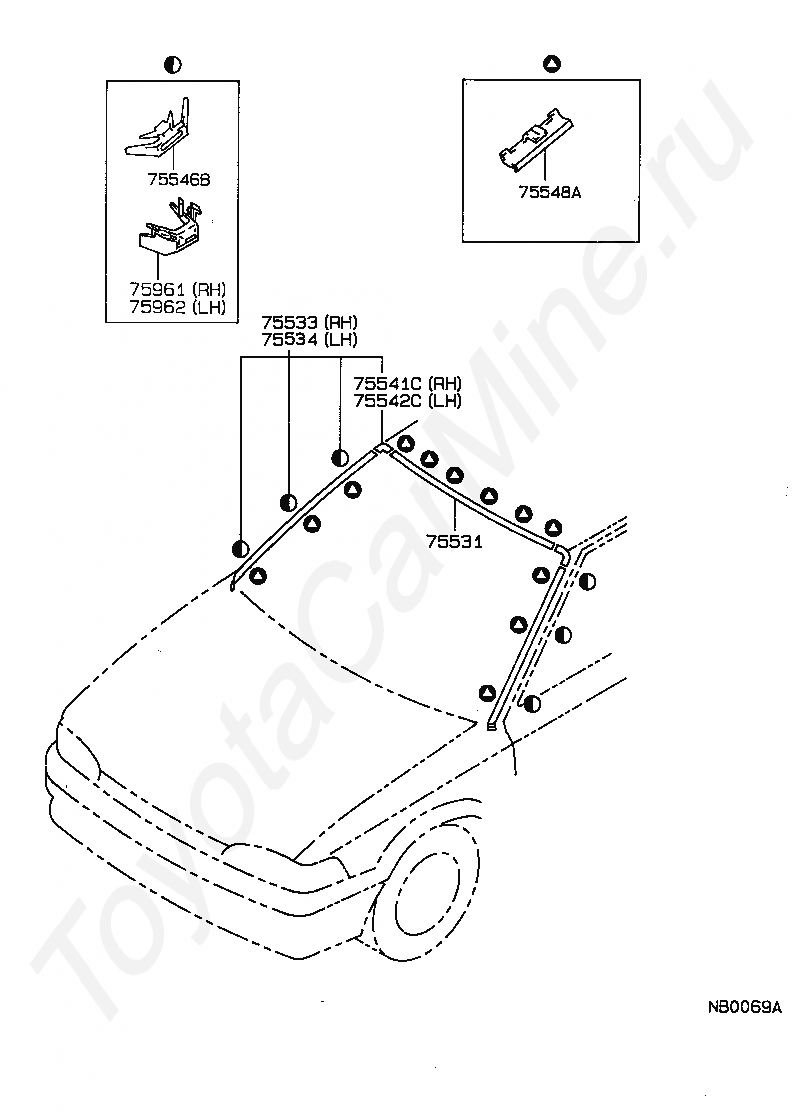 75546B

75961 (RH)
75962 (LH)

75548A

75533 (RH)
75534 (LH)

75541C (RH)
75542C (LH)

75531

ToyotaCarMine.ru

NB0069A