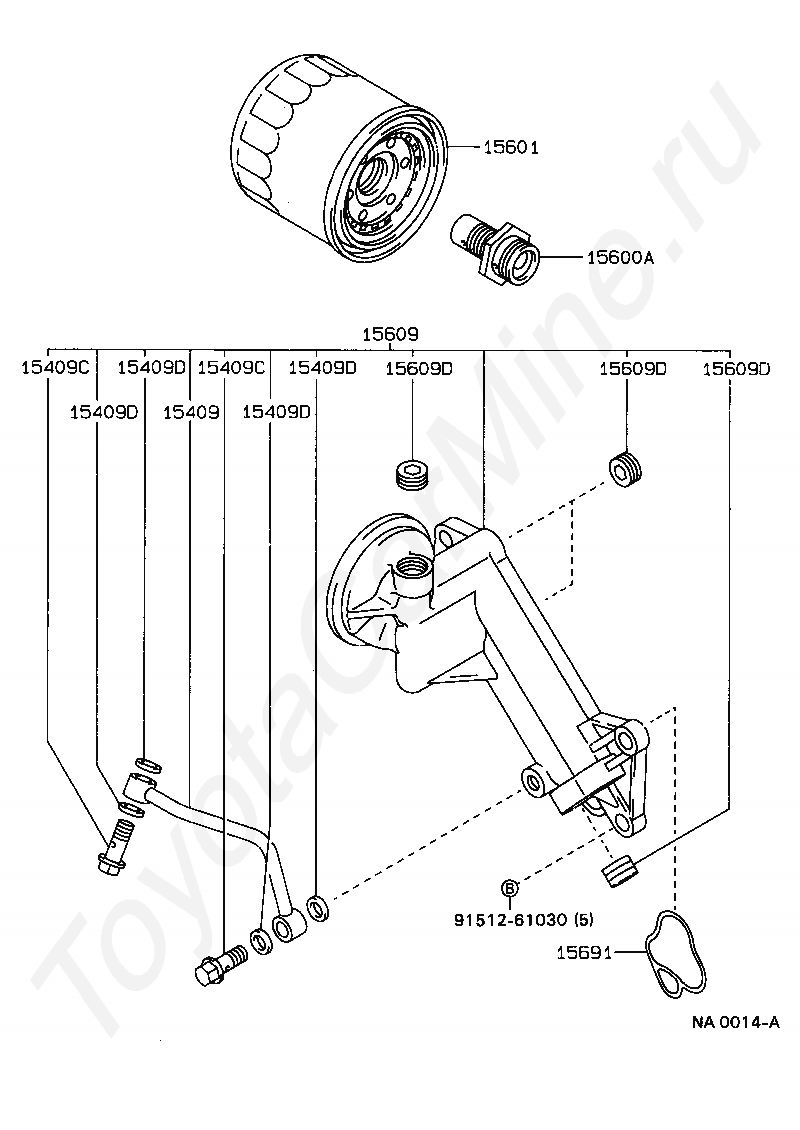 15601

15600A

15609

15409C 15409D 15409C 15409D 15609D 15609D 15609D

15409D 15409 15409D

B
91512-61030 (5)

15691

NA 0014-A

ToyotaCarMine.ru