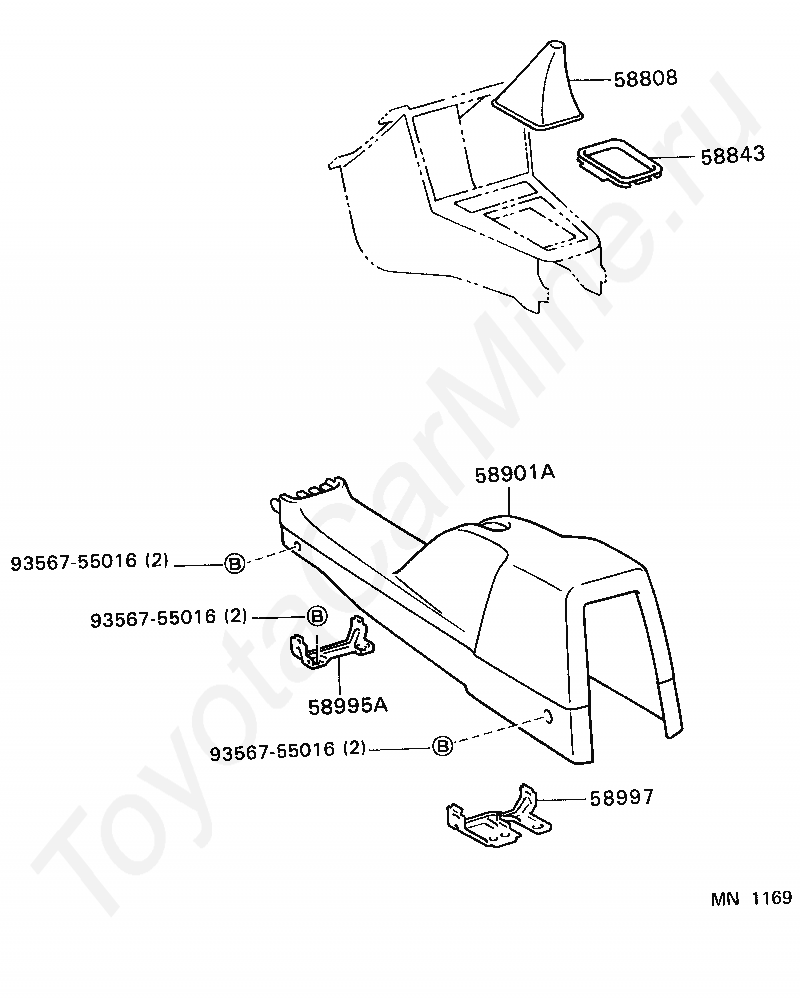 58808
58843
58901A
93567-55016 (2) B
93567-55016 (2) B
58995A
93567-55016 (2) B
58997
MN 1169
ToyotaCarMine.ru