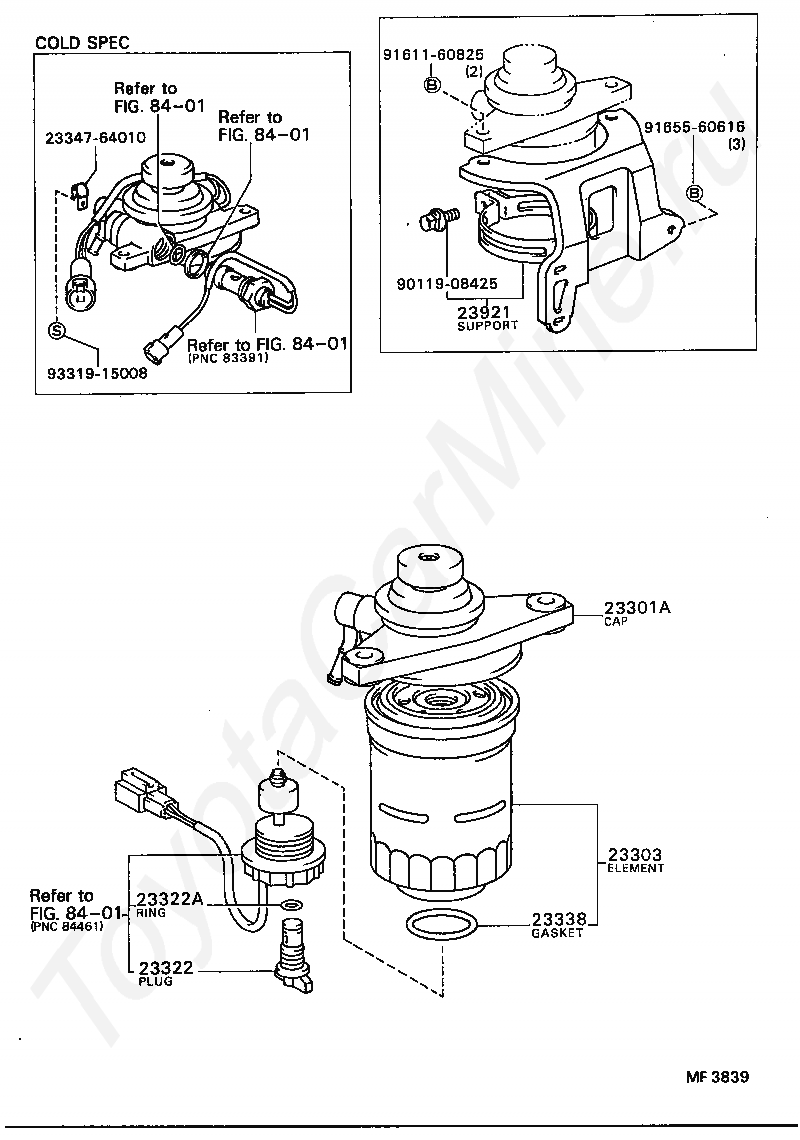 COLD SPEC

Refer to FIG. 84-01

Refer to FIG. 84-01

23347-64010

S

93319-15008

Refer to FIG. 84-01
(PNC 83391)

91611-60825
(2)
B

91655-60616
(3)
B

90119-08425

23921
SUPPORT

23301A
CAP

23303
ELEMENT

23338
GASKET

Refer to FIG. 84-01
(PNC 84461)

23322A
RING

23322
PLUG

ToyotaCarMine.ru

MF 3839