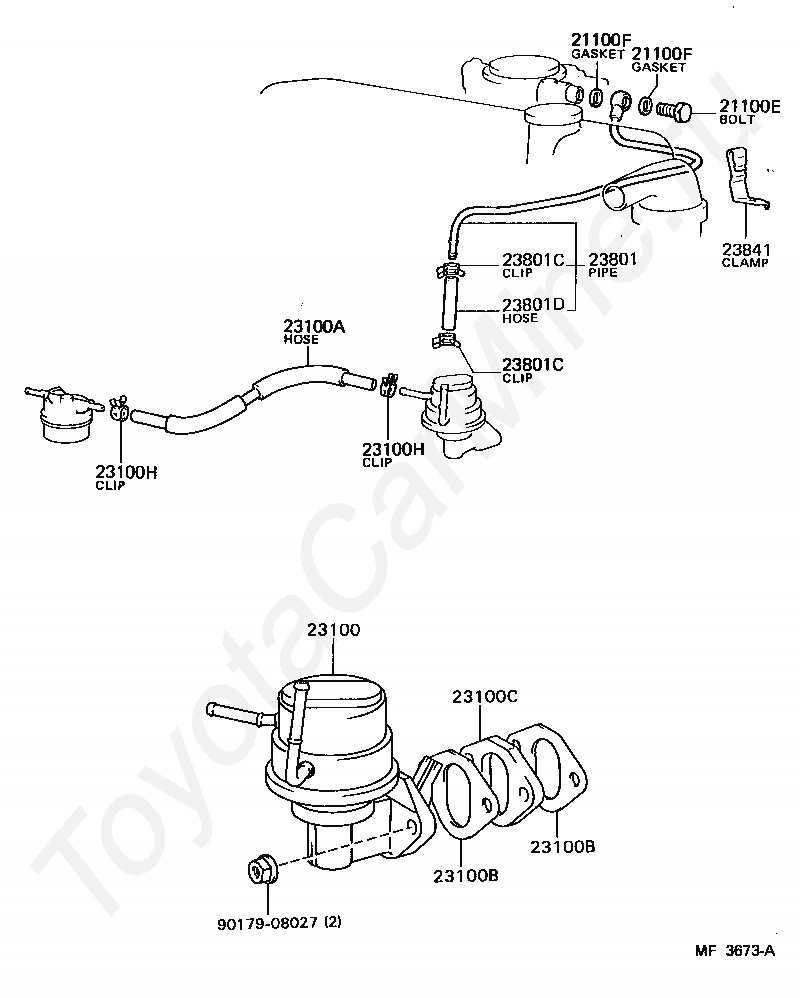 21100F
GASKET
21100F
GASKET
21100E
BOLT
23841
CLAMP
23801C
CLIP
23801
PIPE
23801D
HOSE
23801C
CLIP
23100A
HOSE
23100H
CLIP
23100H
CLIP
23100
23100C
23100B
23100B
90179-08027 (2)
MF 3673-A
ToyotaCarMine.ru