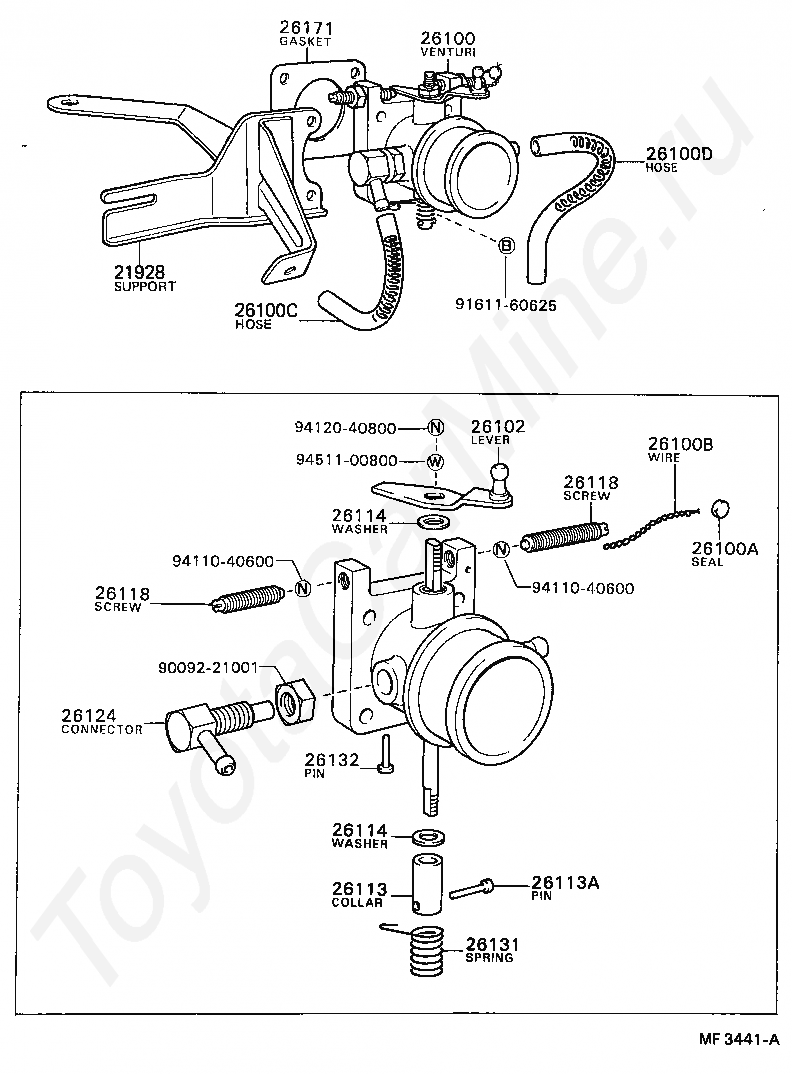 26171
GASKET

26100
VENTURI

26100D
HOSE

21928
SUPPORT

26100C
HOSE

B
91611-60625

94120-40800
N

94511-00800
W

26102
LEVER

26100B
WIRE

26118
SCREW

26114
WASHER

26100A
SEAL

94110-40600
N

N
94110-40600

26118
SCREW

90092-21001

26124
CONNECTOR

26132
PIN

26114
WASHER

26113
COLLAR

26113A
PIN

26131
SPRING

MF 3441-A

ToyotaCarMine.ru