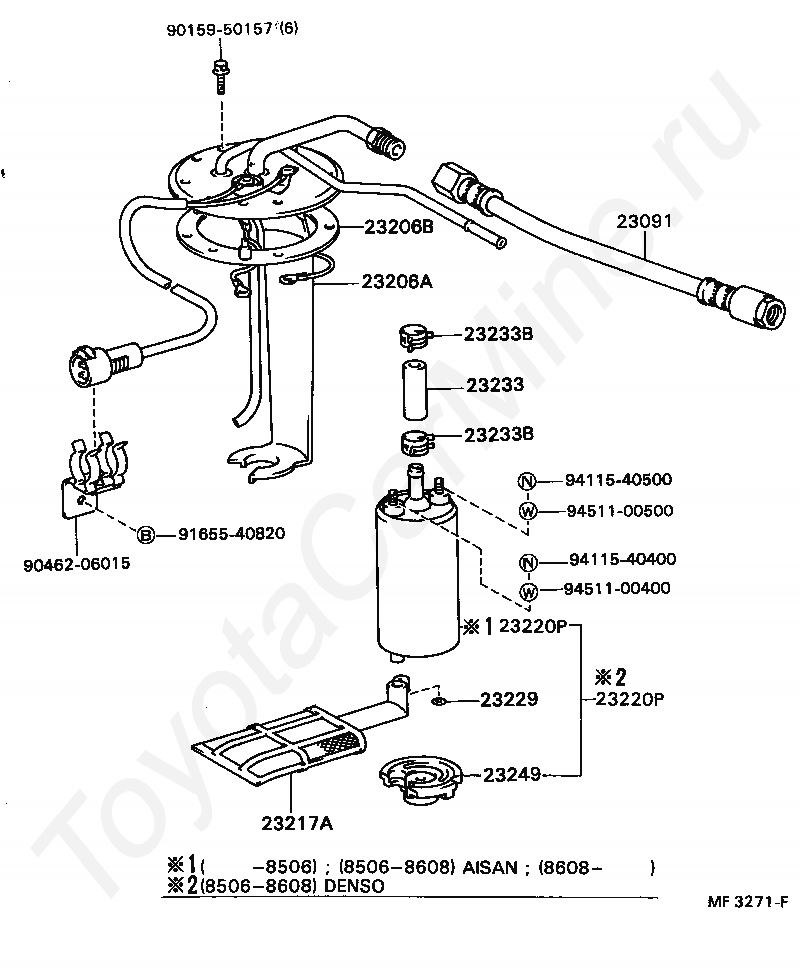 90159-50157 (6)

23206B

23206A

23091

23233B

23233

23233B

N 94115-40500

W 94511-00500

N 94115-40400

W 94511-00400

B 91655-40820

90462-06015

※1 23220P

※2 23220P

23229

23249

23217A

※1( -8506) ; (8506-8608) AISAN ; (8608- )
※2(8506-8608) DENSO

MF 3271-F

ToyotaCarMine.ru