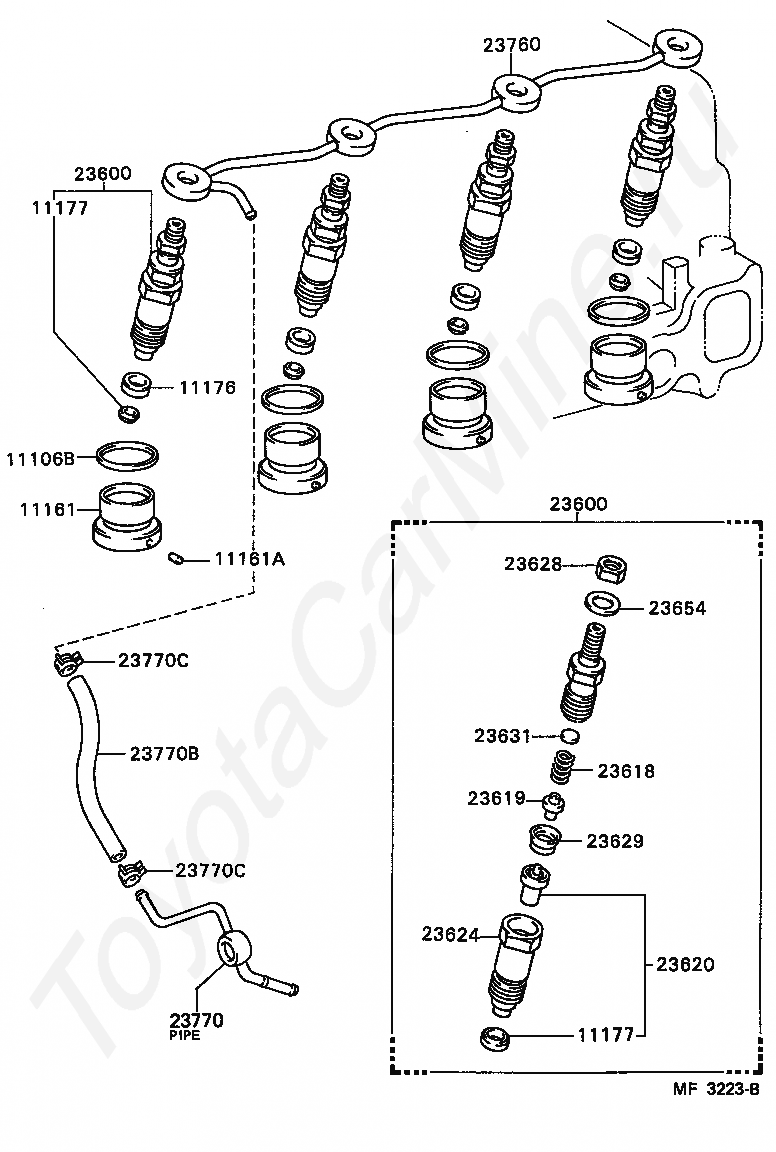 23760
23600
11177
11176
11106B
11161
11161A
23770C
23770B
23770C
23770
PIPE
23600
23628
23654
23631
23618
23619
23629
23624
23620
11177
MF 3223-B
ToyotaCarMine.ru