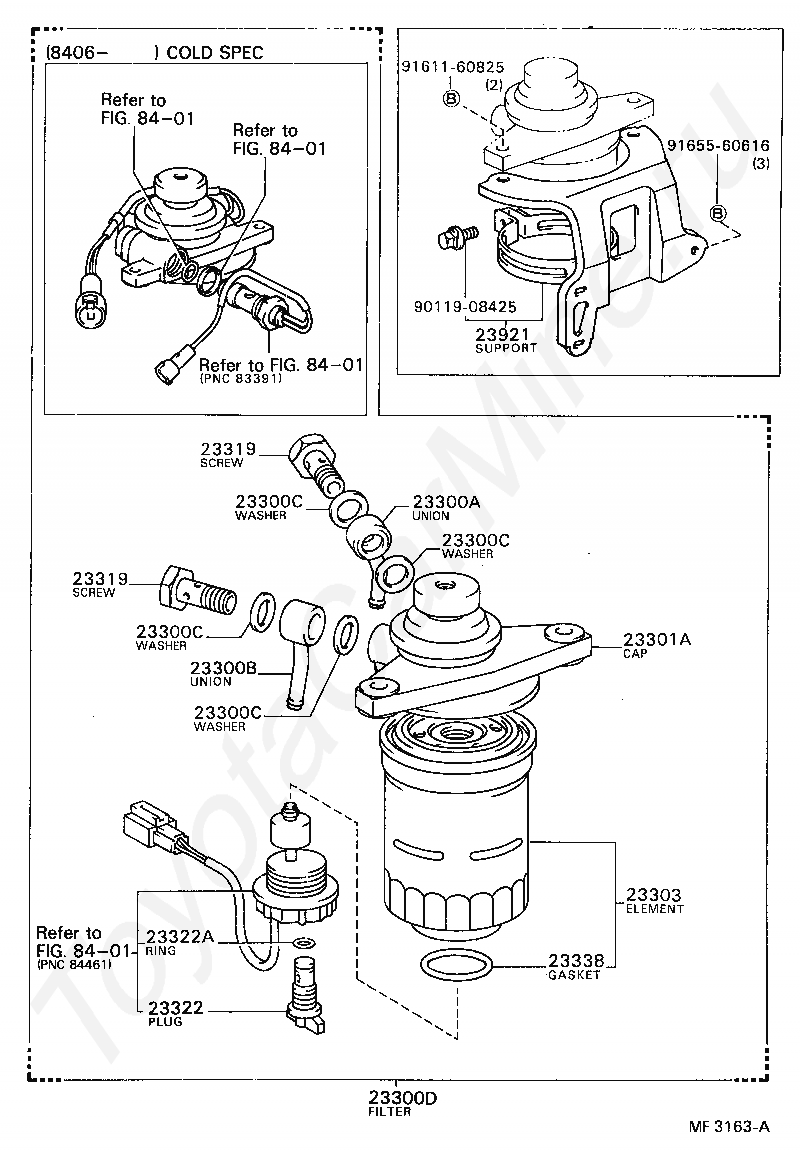 (8406- ) COLD SPEC

Refer to FIG. 84-01

Refer to FIG. 84-01

Refer to FIG. 84-01 (PNC 83391)

91611-60825 (2)

B

91655-60616 (3)

B

90119-08425

23921 SUPPORT

23319 SCREW

23300C WASHER

23300A UNION

23300C WASHER

23319 SCREW

23300C WASHER

23300B UNION

23300C WASHER

23301A CAP

23303 ELEMENT

23338 GASKET

Refer to FIG. 84-01 (PNC 84461)

23322A RING

23322 PLUG

23300D FILTER

MF 3163-A

ToyotaCarMine.ru