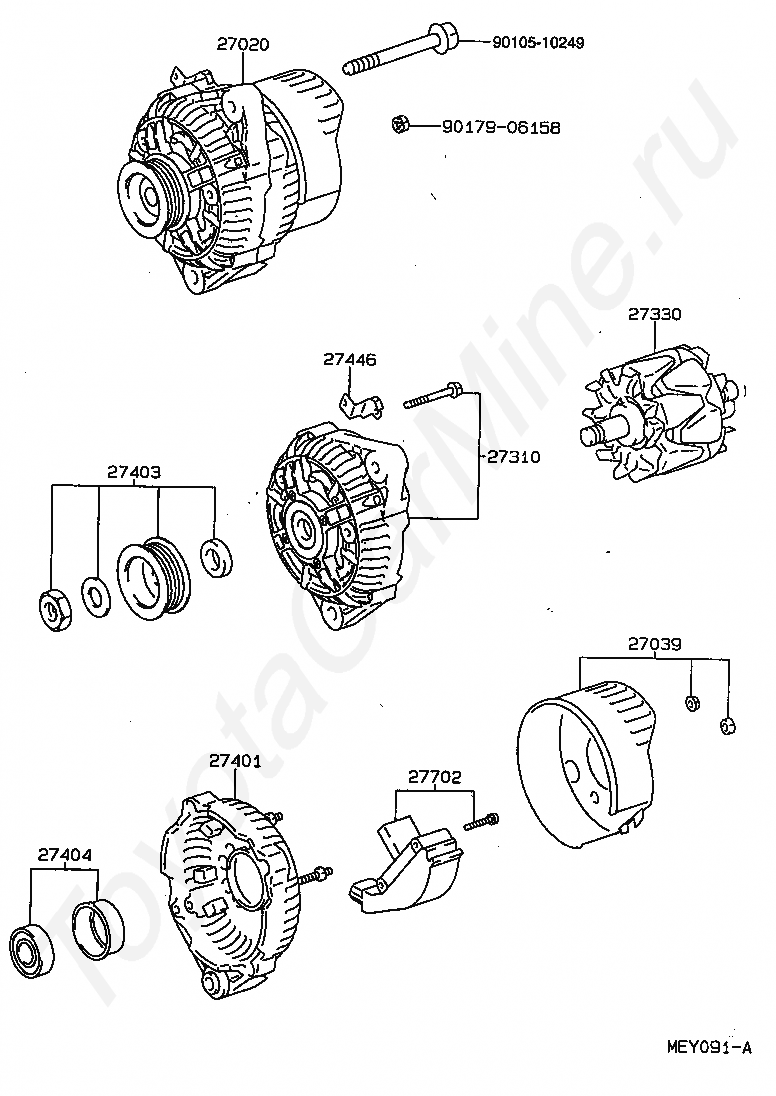 27020
90105-10249
90179-06158
27330
27446
27310
27403
27039
27401
27702
27404
MEY091-A
ToyotaCarMine.ru