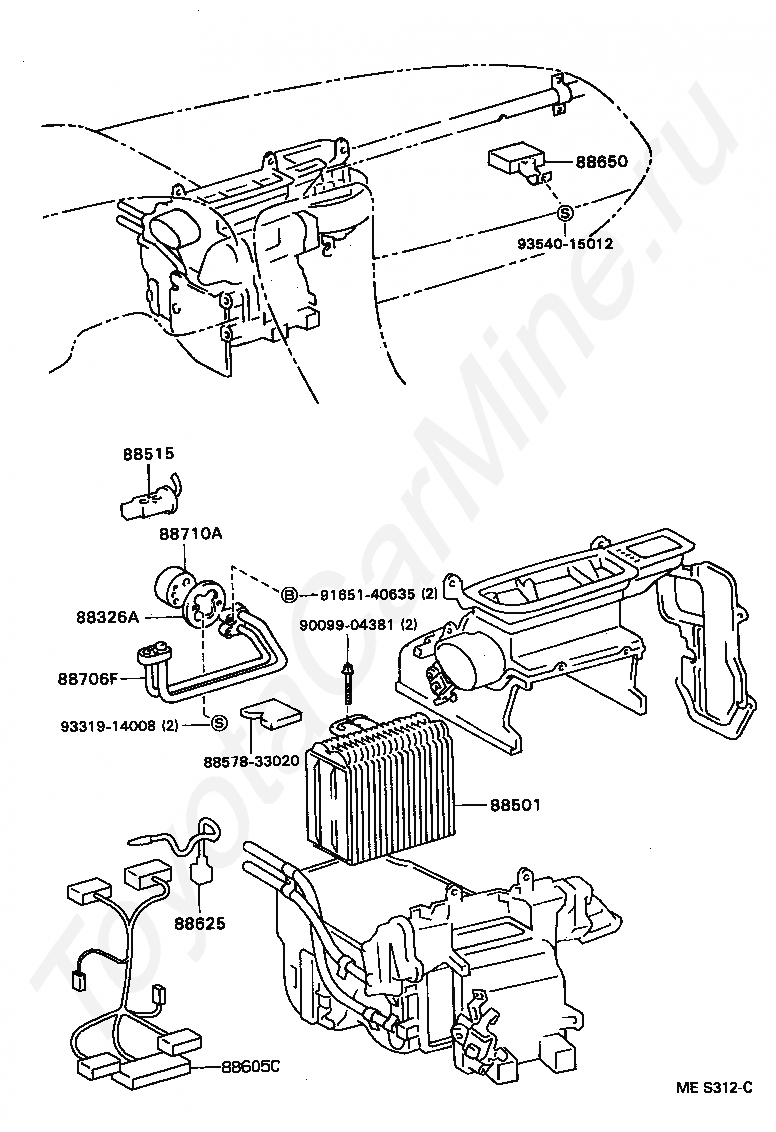 88650
S
93540-15012
88515
88710A
B 91651-40635 (2)
88326A
90099-04381 (2)
88706F
93319-14008 (2) S
88578-33020
88501
88625
88605C
ME S312-C
ToyotaCarMine.ru