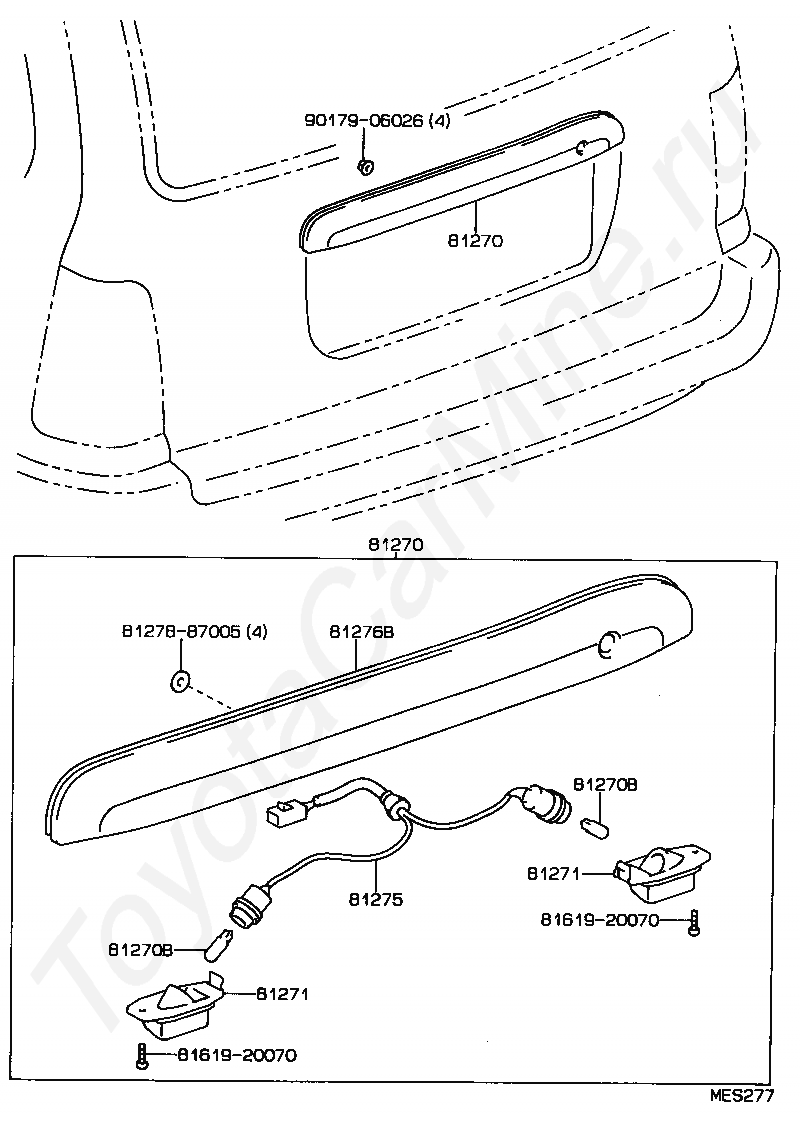 90179-06026 (4)
81270
81270
81278-87005 (4)
81276B
81270B
81271
81275
81619-20070
81270B
81271
81619-20070
MES277
ToyotaCarMine.ru