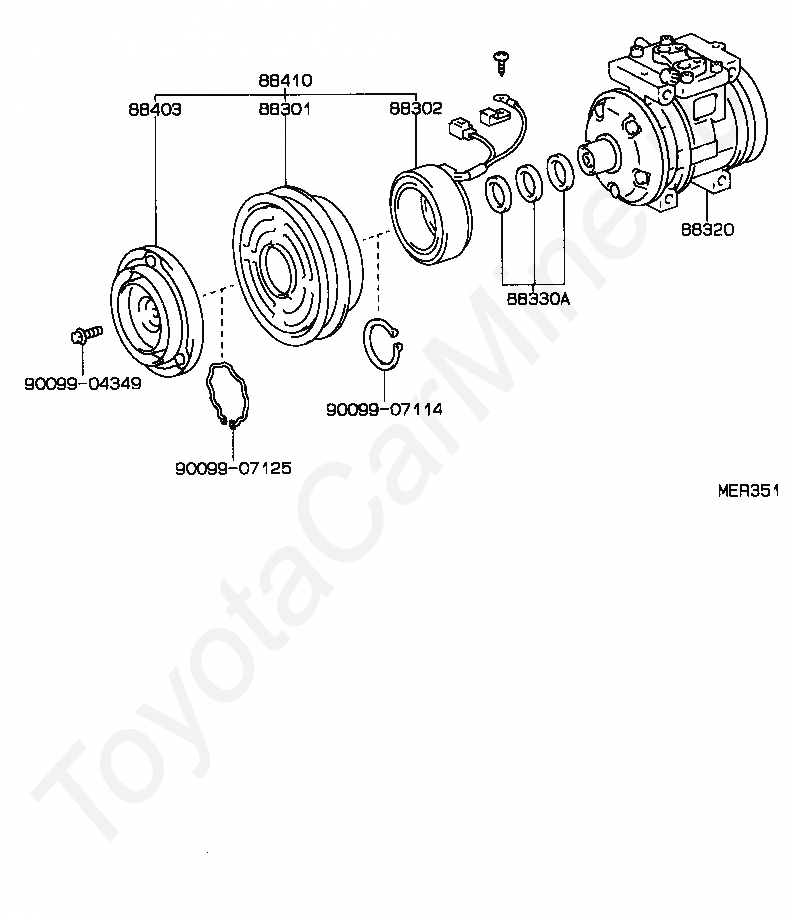 88410
88403
88301
88302
88320
88330A
90099-04349
90099-07114
90099-07125
MER351
ToyotaCarMine