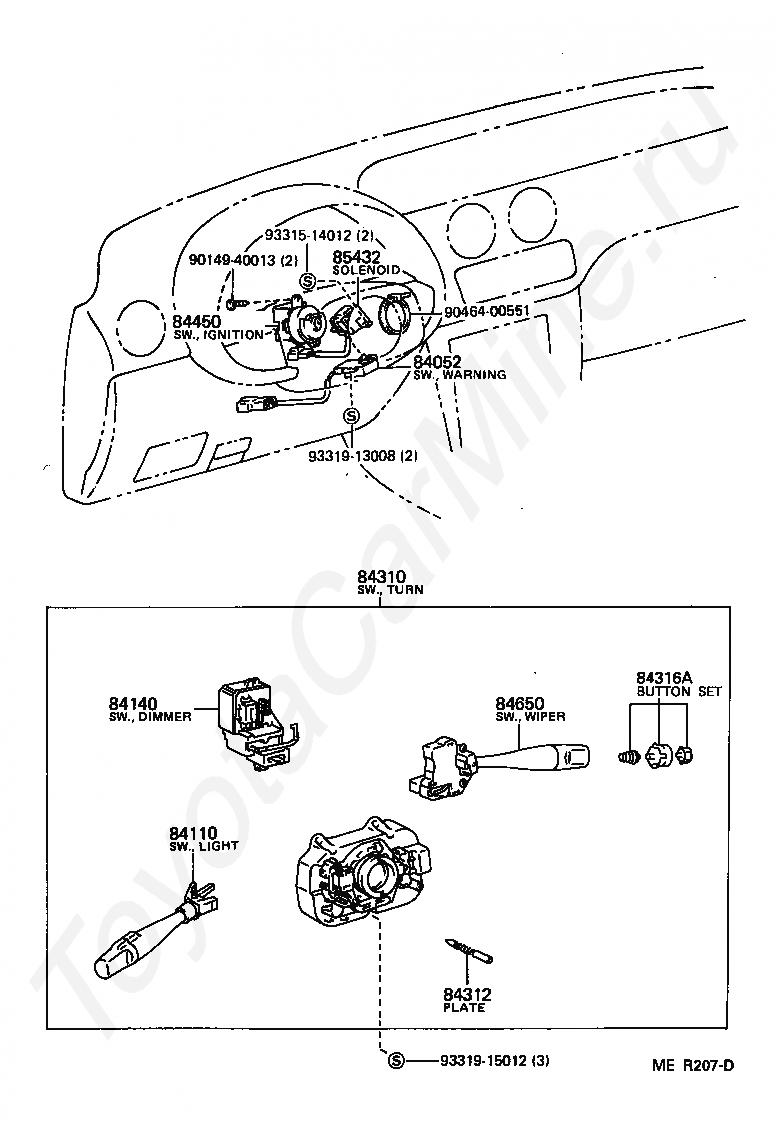 93315-14012 (2)
90149-40013 (2)
S
85432
SOLENOID
84450
SW., IGNITION
90464-00551
84052
SW., WARNING
S
93319-13008 (2)

84310
SW., TURN
84140
SW., DIMMER
84650
SW., WIPER
84316A
BUTTON SET
84110
SW., LIGHT
84312
PLATE
S
93319-15012 (3)
ME R207-D

ToyotaCarMine.ru