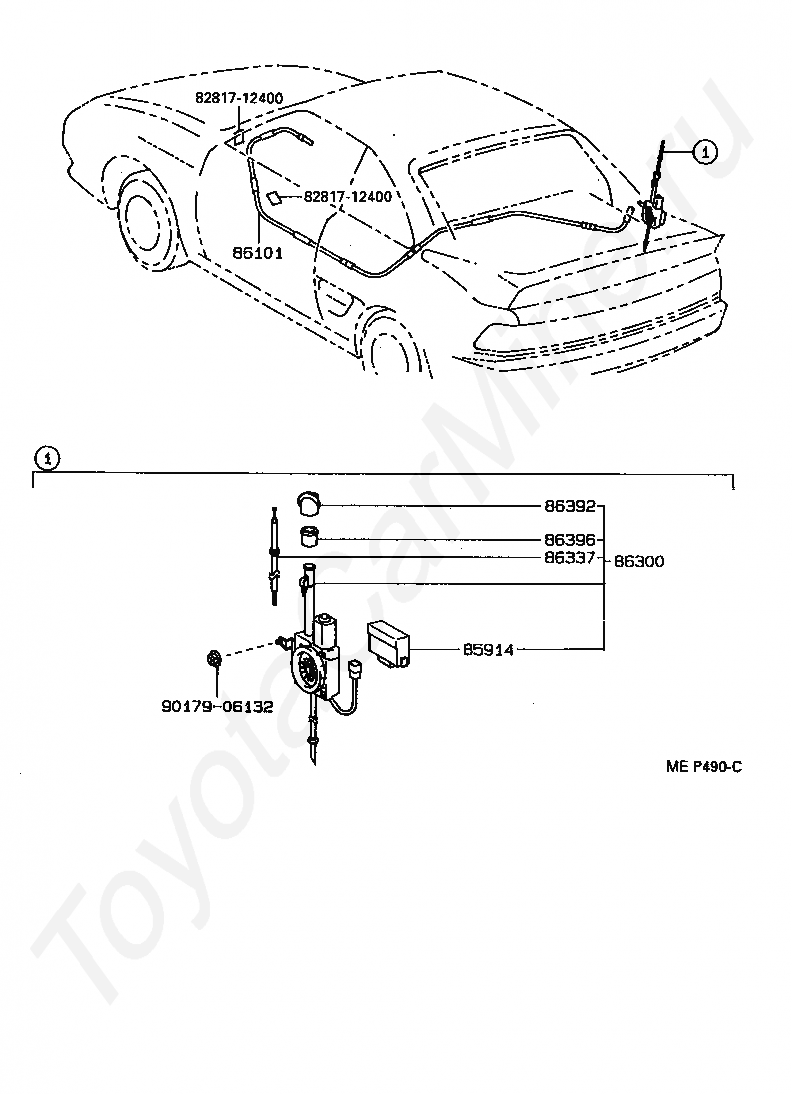 82817-12400

82817-12400

86101

1

1

86392

86396

86337

86300

85914

90179-06132

ME P490-C

ToyotaCarMine.ru