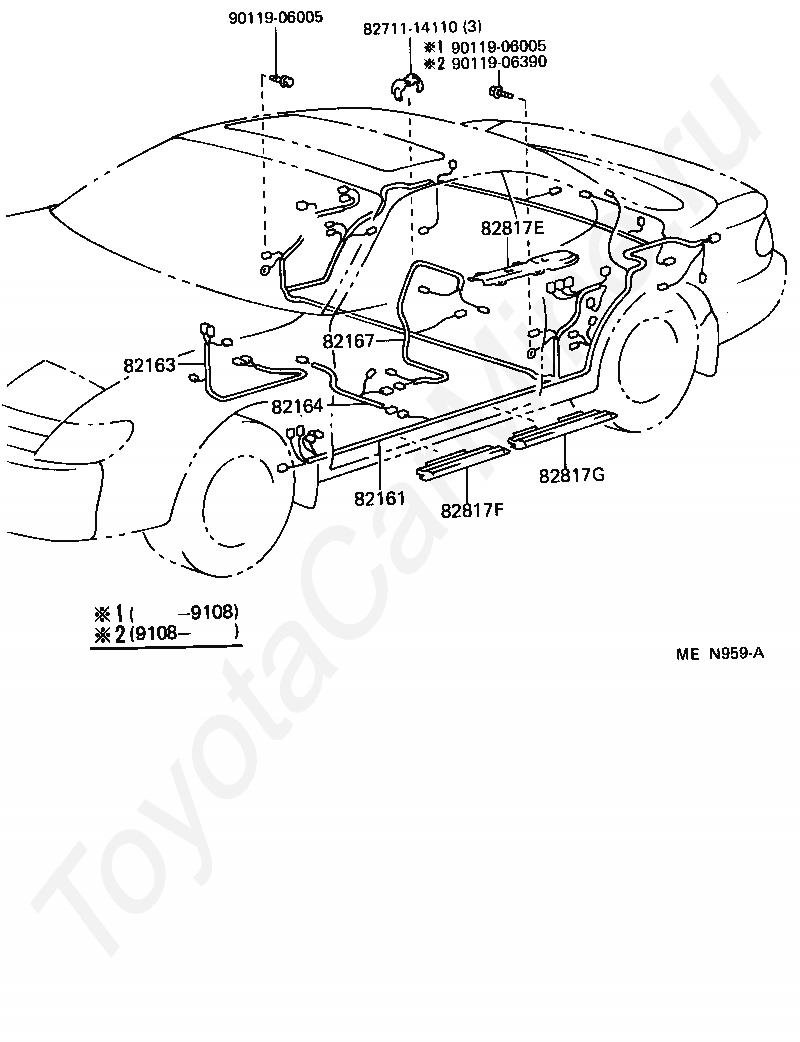 90119-06005

82711-14110 (3)
※1 90119-06005
※2 90119-06390

82817E

82167

82163

82164

82161

82817F

82817G

※1 ( -9108)
※2 (9108- )

ME N959-A

ToyotaCarMine.ru