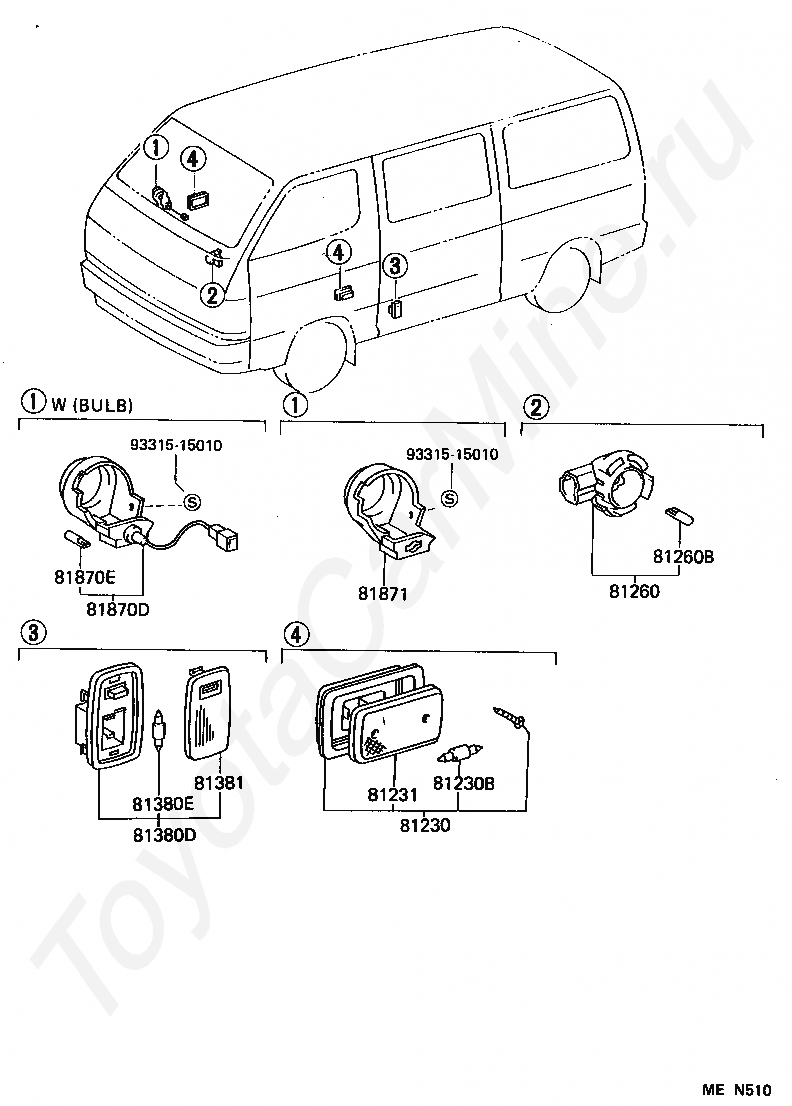 1
4
2
4
3

1 W (BULB)
93315-15010
S
81870E
81870D

1
93315-15010
S
81871

2
81260B
81260

3
81380E
81381
81380D

4
81231
81230B
81230

ToyotaCarMine.ru

ME N510