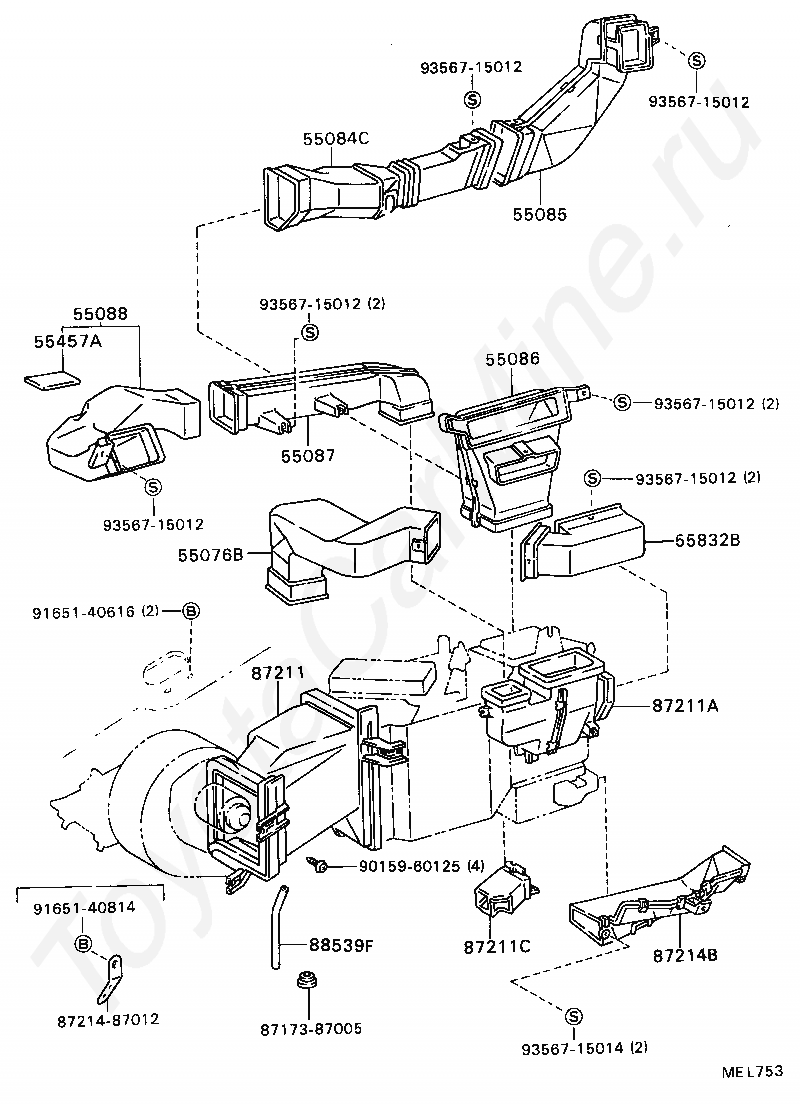 93567-15012
S
S
93567-15012
55084C
55085
93567-15012 (2)
S
55088
55457A
55086
S 93567-15012 (2)
55087
S 93567-15012 (2)
S
93567-15012
55076B
65832B
91651-40616 (2) B
87211
87211A
90159-60125 (4)
91651-40814
B
88539F
87211C
87214B
87214-87012
87173-87005
S
93567-15014 (2)
MEL753
ToyotaCarline.ru