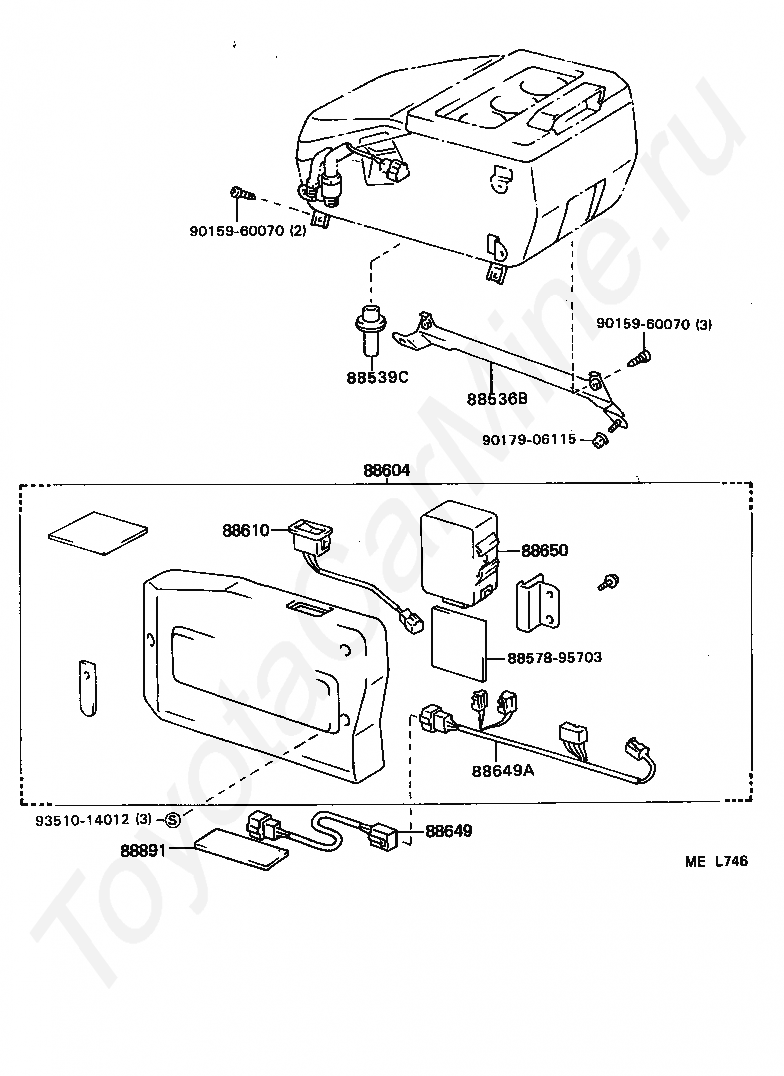 90159-60070 (2)

90159-60070 (3)

88539C

88536B

90179-06115

88604

88610

88650

88578-95703

88649A

93510-14012 (3) –Ⓢ

88649

88891

ME L746

ToyotaCarMine.ru